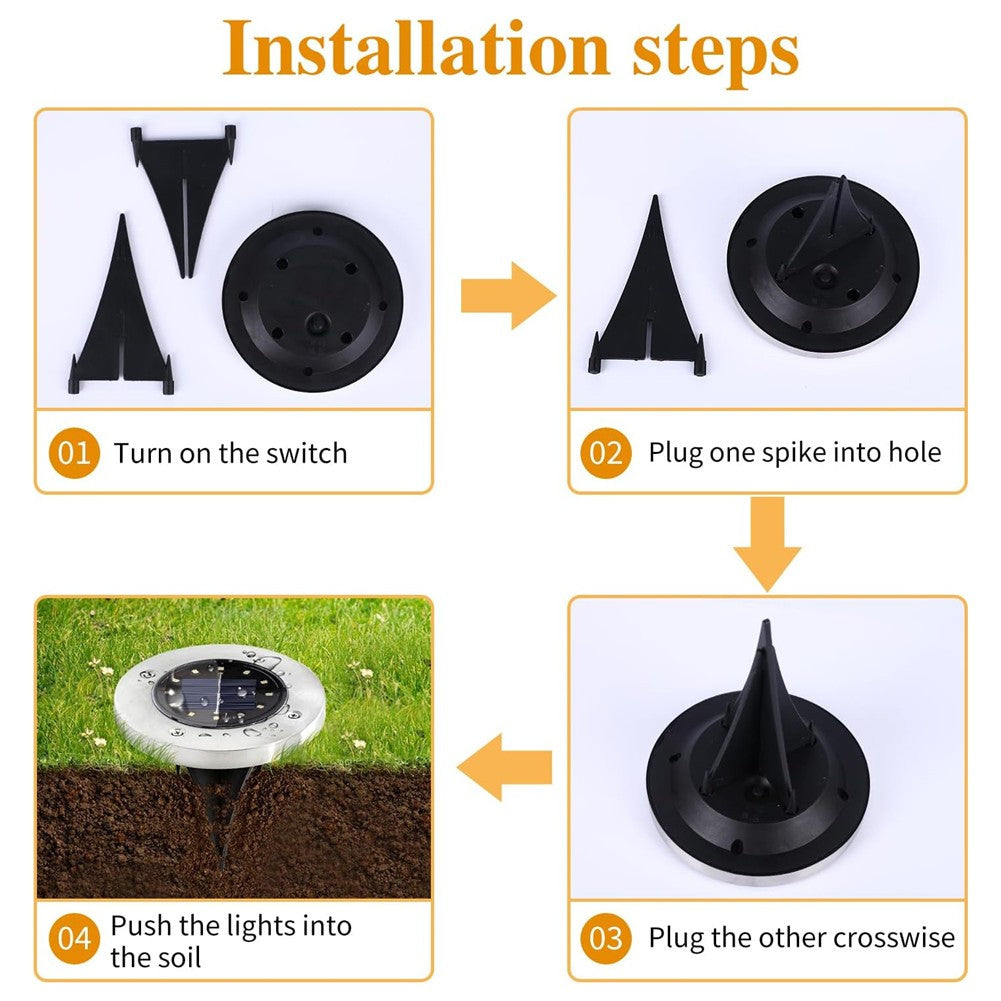 Installation steps

01 Turn on the switch

02 Plug one spike into hole

03 Plug the other crosswise

04 Push the lights into the soil