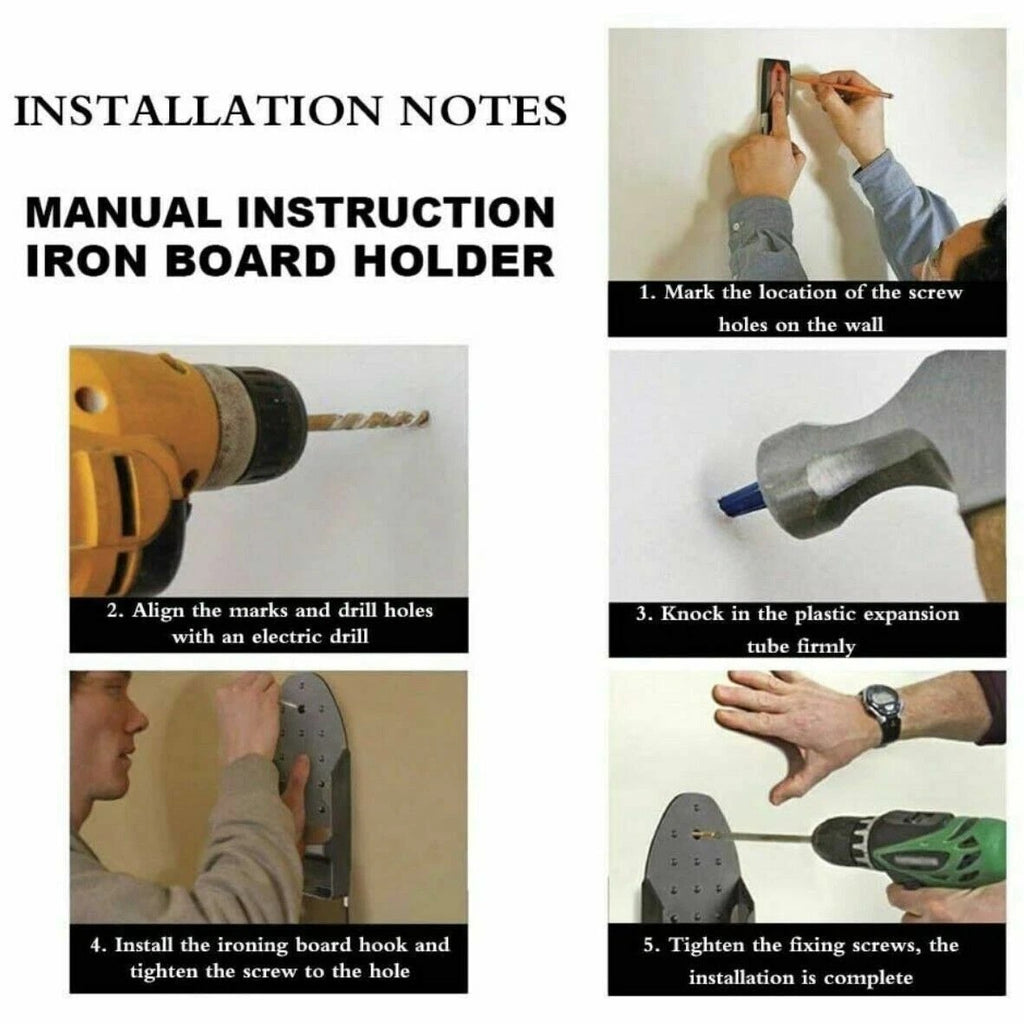 INSTALLATION NOTES

MANUAL INSTRUCTION
IRON BOARD HOLDER

1. Mark the location of the screw holes on the wall

2. Align the marks and drill holes with an electric drill

3. Knock in the plastic expansion tube firmly

4. Install the ironing board hook and tighten the screw to the hole

5. Tighten the fixing screws, the installation is complete