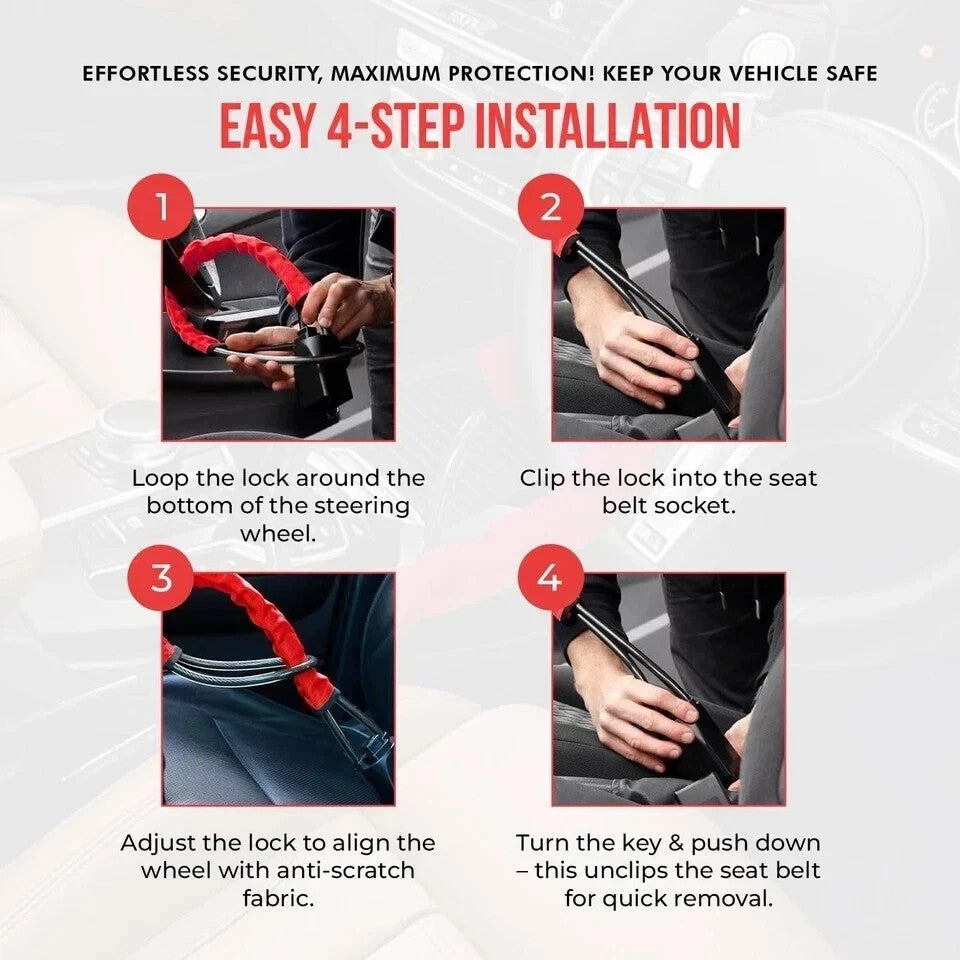 EFFORTLESS SECURITY, MAXIMUM PROTECTION! KEEP YOUR VEHICLE SAFE

EASY 4-STEP INSTALLATION

1

Loop the lock around the bottom of the steering wheel.

2

Clip the lock into the seat belt socket.

3

Adjust the lock to align the wheel with anti-scratch fabric.

4

Turn the key & push down – this unclips the seat belt for quick removal.