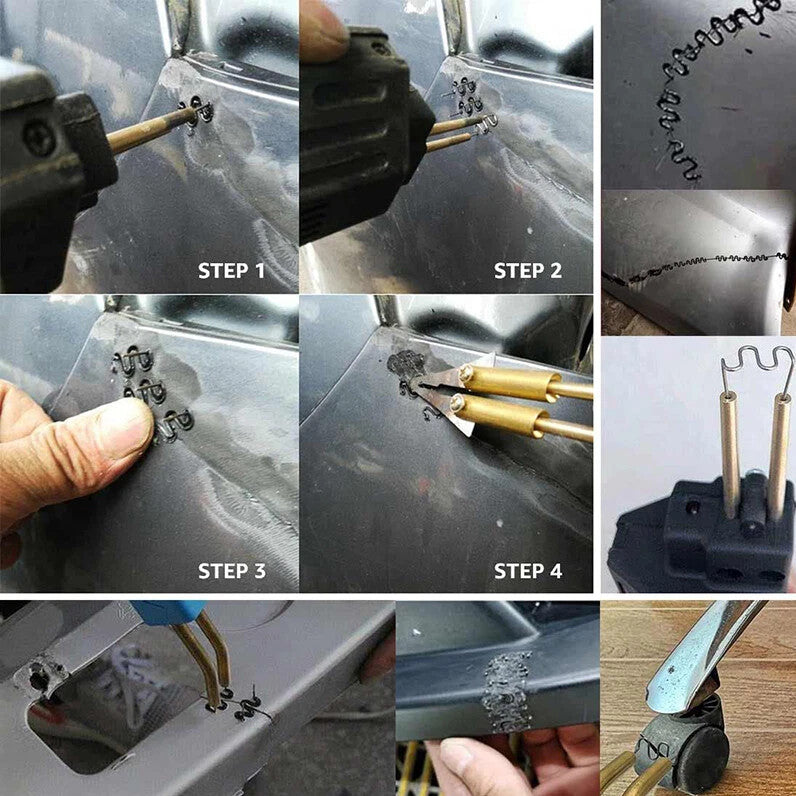 STEP 1

STEP 2

STEP 3

STEP 4