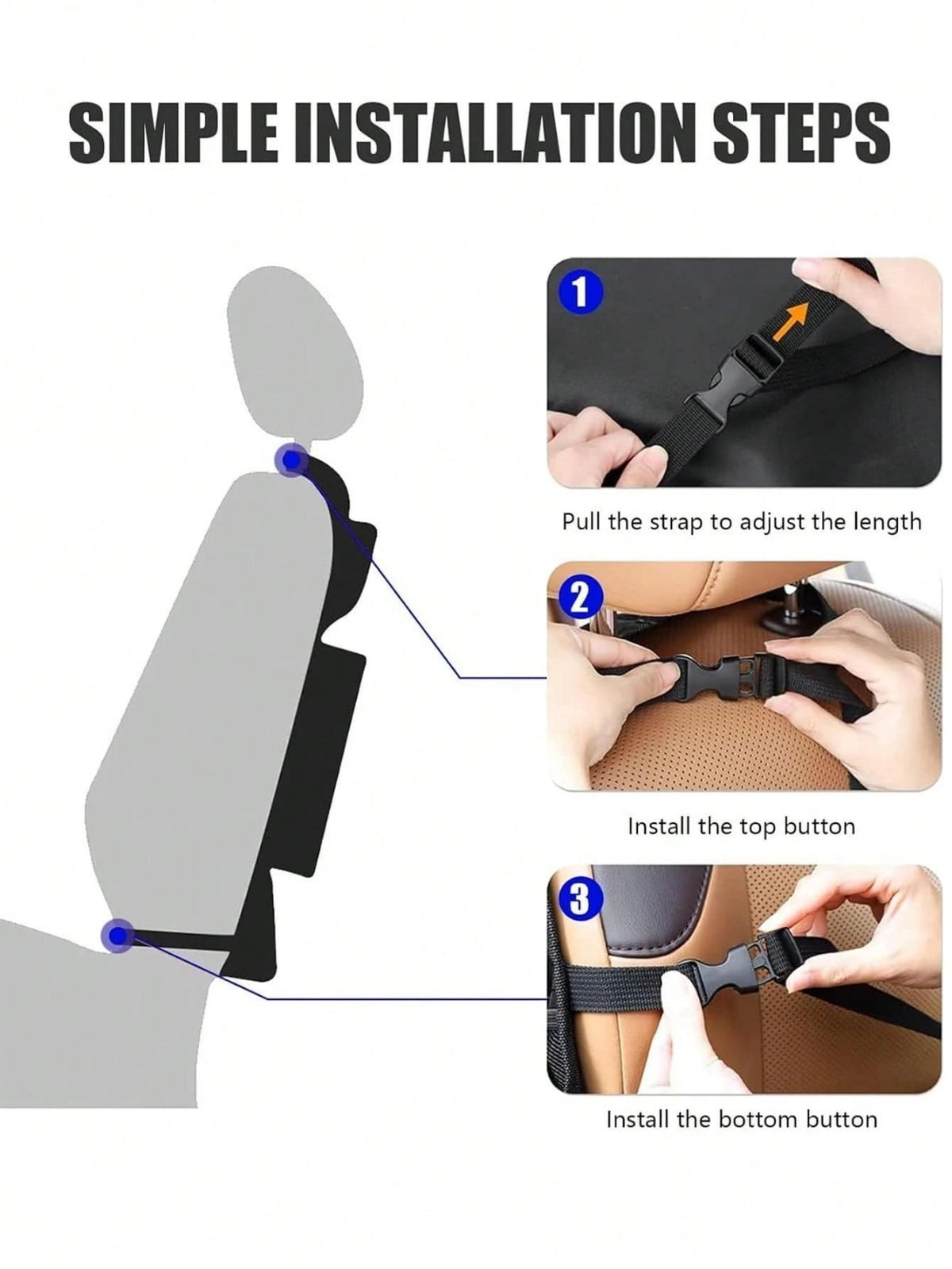 SIMPLE INSTALLATION STEPS

1

Pull the strap to adjust the length

2

Install the top button

3

Install the bottom button