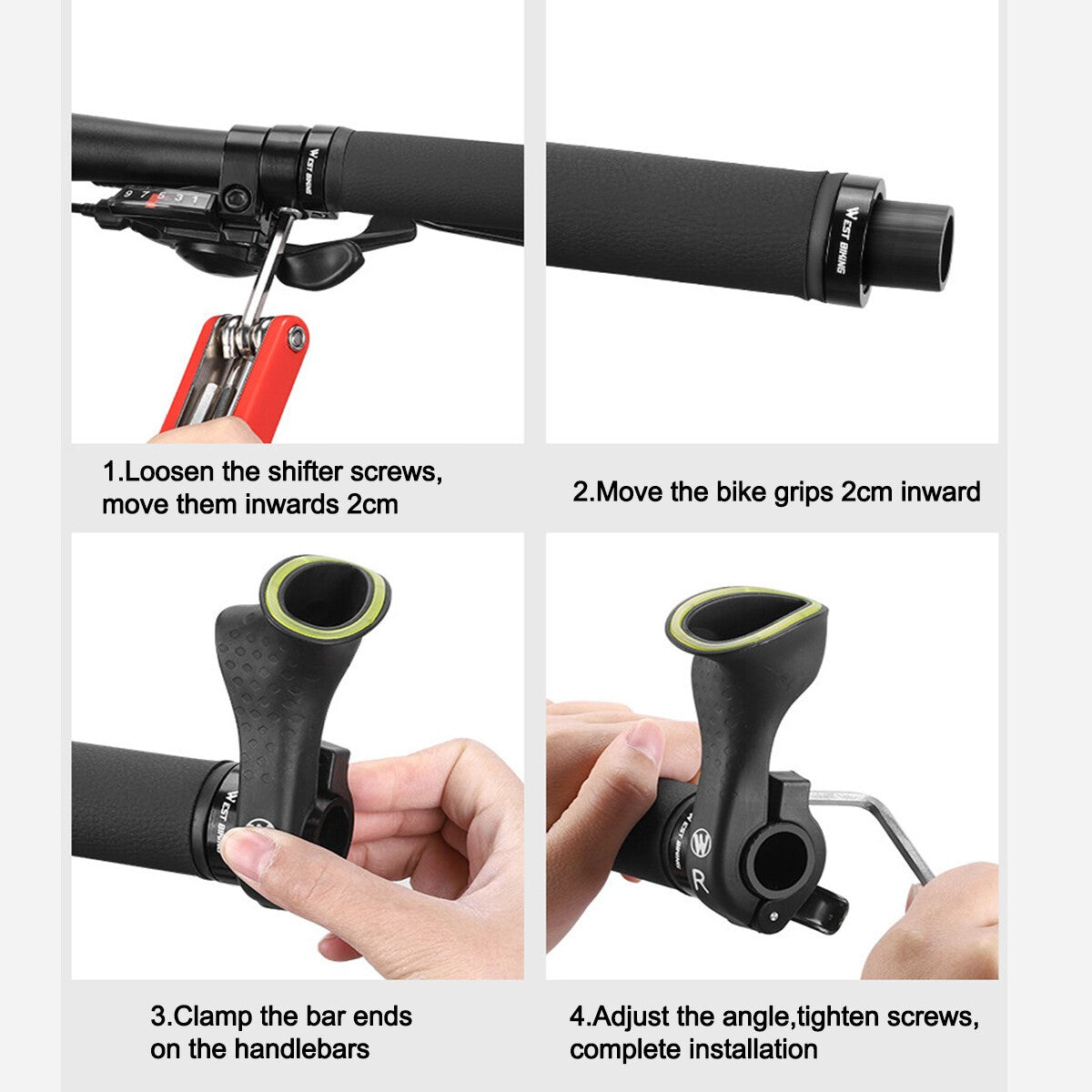 WEST BIKING

9 7 5 3 1

WEST BIKING

1.Loosen the shifter screws, move them inwards 2cm

2.Move the bike grips 2cm inward

WEST BIKING

WEST BIKING

R

3.Clamp the bar ends on the handlebars

4.Adjust the angle,tighten screws, complete installation