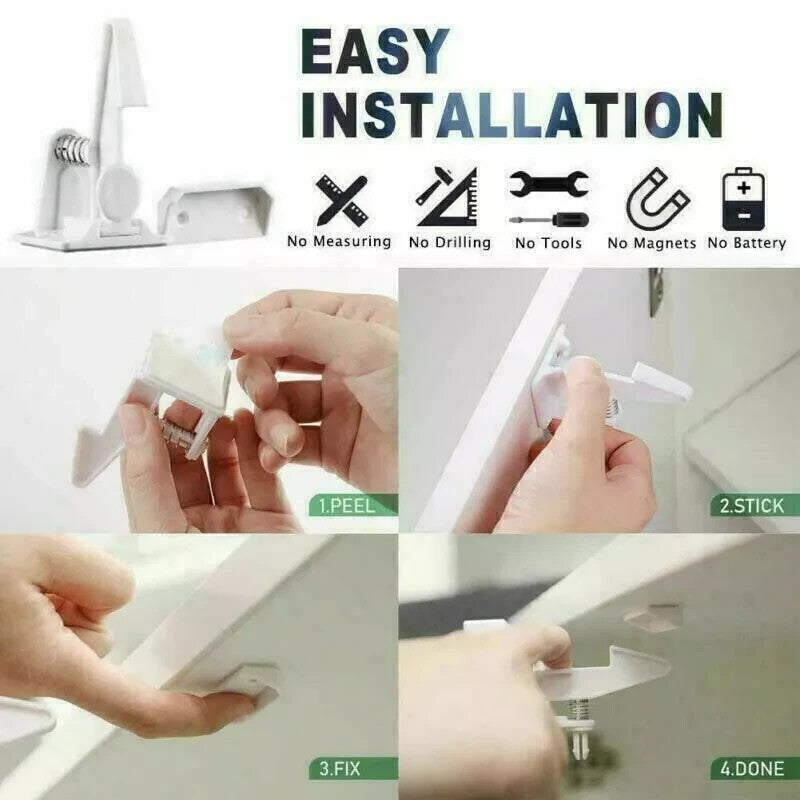 EASY INSTALLATION

No Measuring No Drilling No Tools No Magnets No Battery

1.PEEL

2.STICK

3.FIX

4.DONE