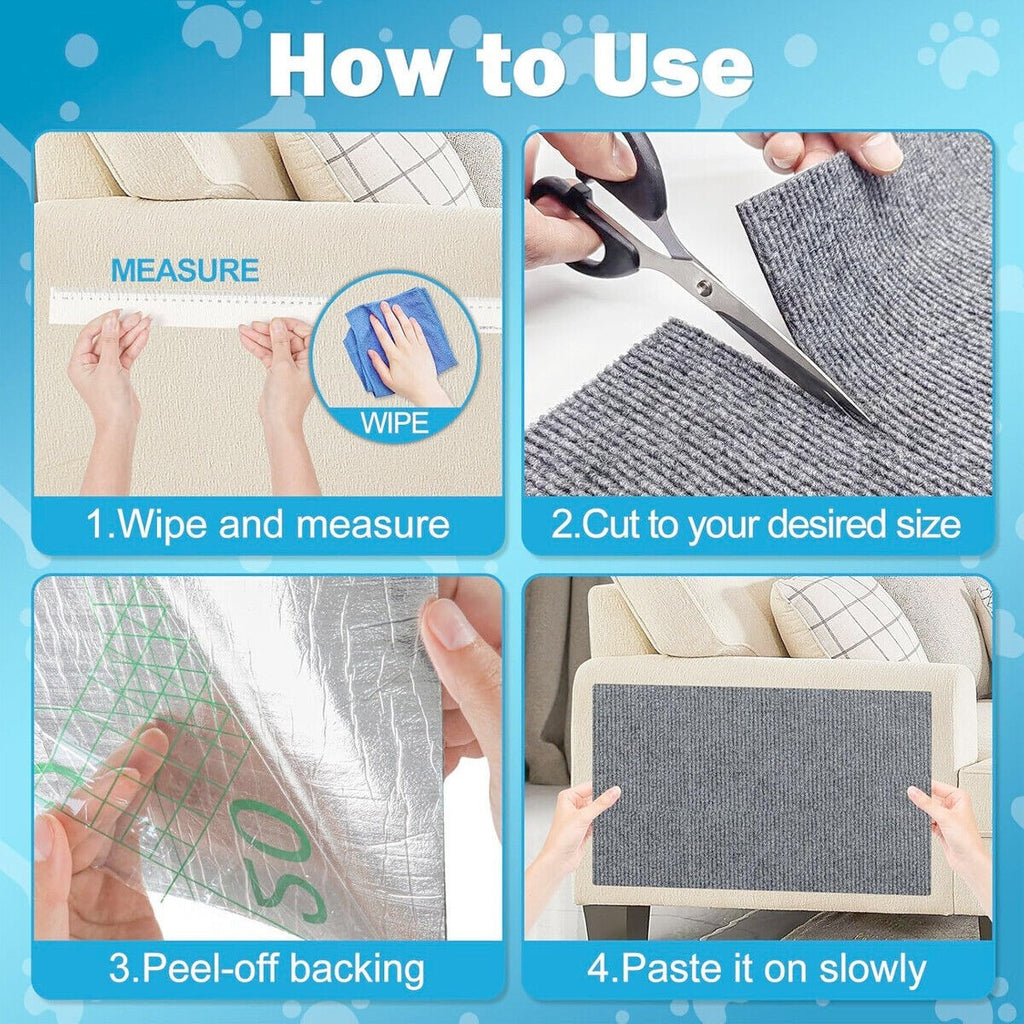 How to Use

MEASURE

WIPE

1.Wipe and measure

2.Cut to your desired size

50

3.Peel-off backing

4.Paste it on slowly