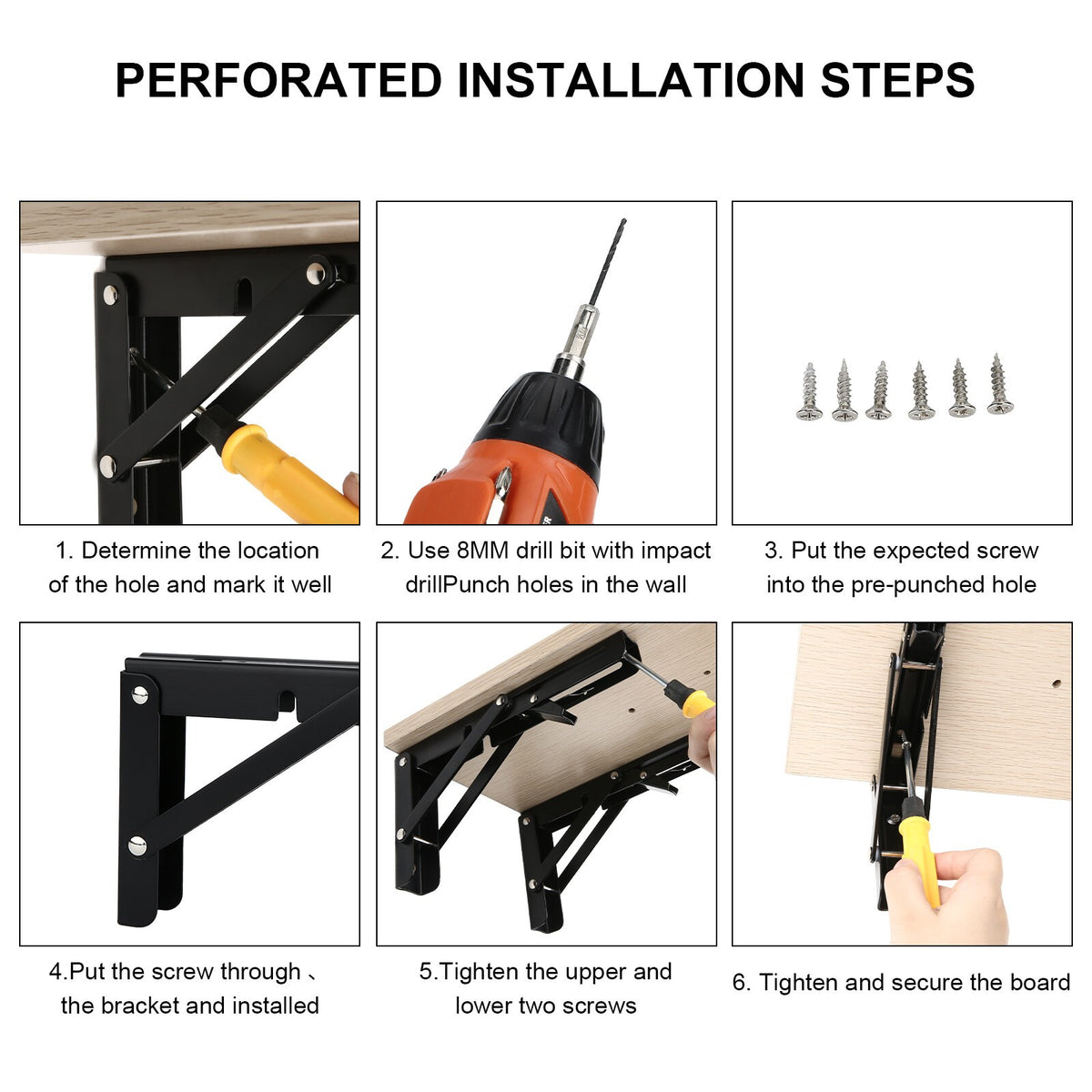 PERFORATED INSTALLATION STEPS

1. Determine the location of the hole and mark it well

2. Use 8MM drill bit with impact drillPunch holes in the wall

3. Put the expected screw into the pre-punched hole

4.Put the screw through 、 the bracket and installed

5.Tighten the upper and lower two screws

6. Tighten and secure the board