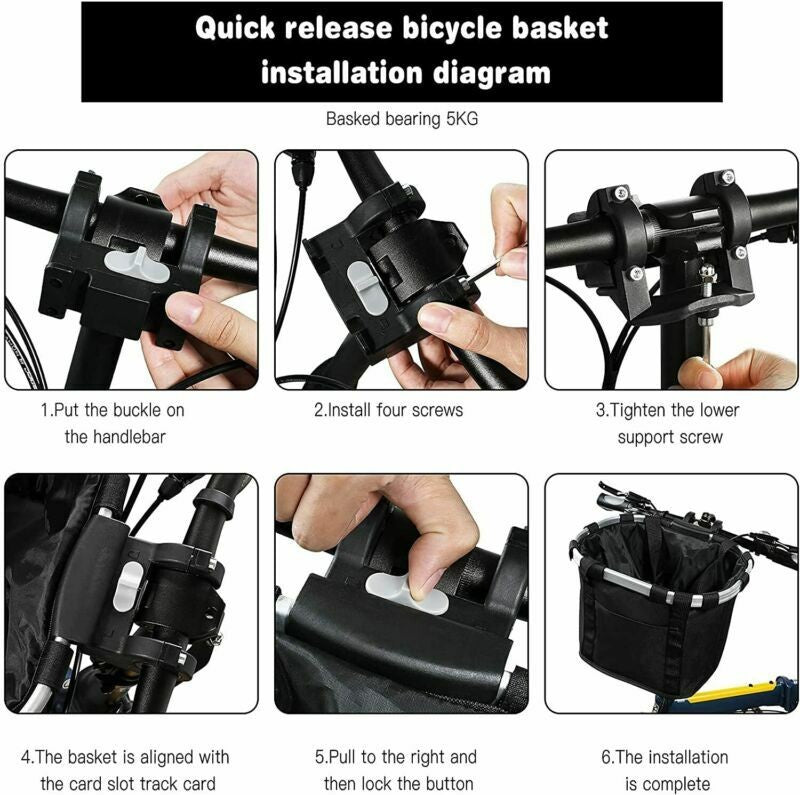 Quick release bicycle basket installation diagram

Basked bearing 5KG

1.Put the buckle on the handlebar

2.Install four screws

3.Tighten the lower support screw

4.The basket is aligned with the card slot track card

5.Pull to the right and then lock the button

6.The installation is complete