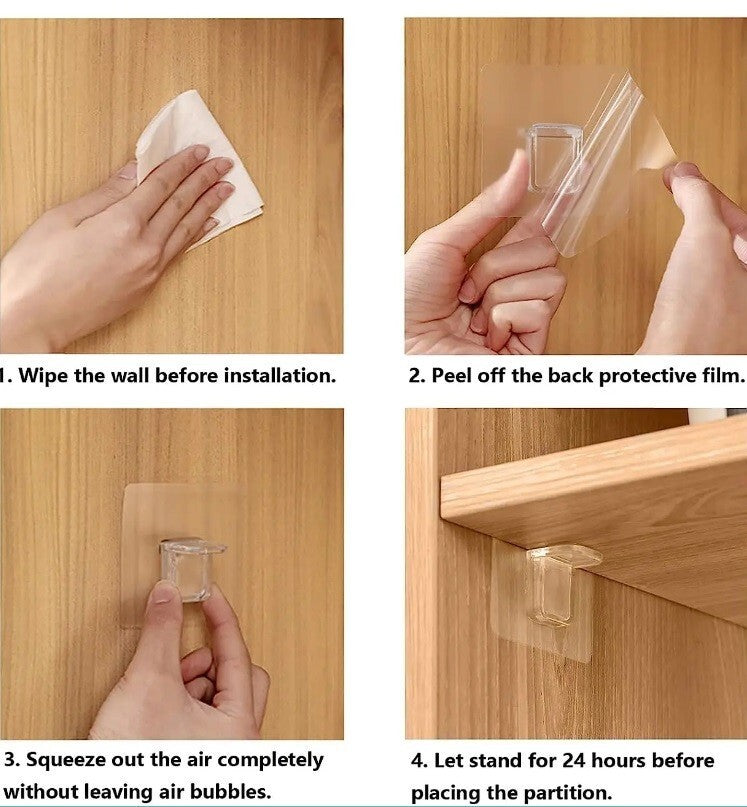 1. Wipe the wall before installation.

2. Peel off the back protective film.

3. Squeeze out the air completely without leaving air bubbles.

4. Let stand for 24 hours before placing the partition.