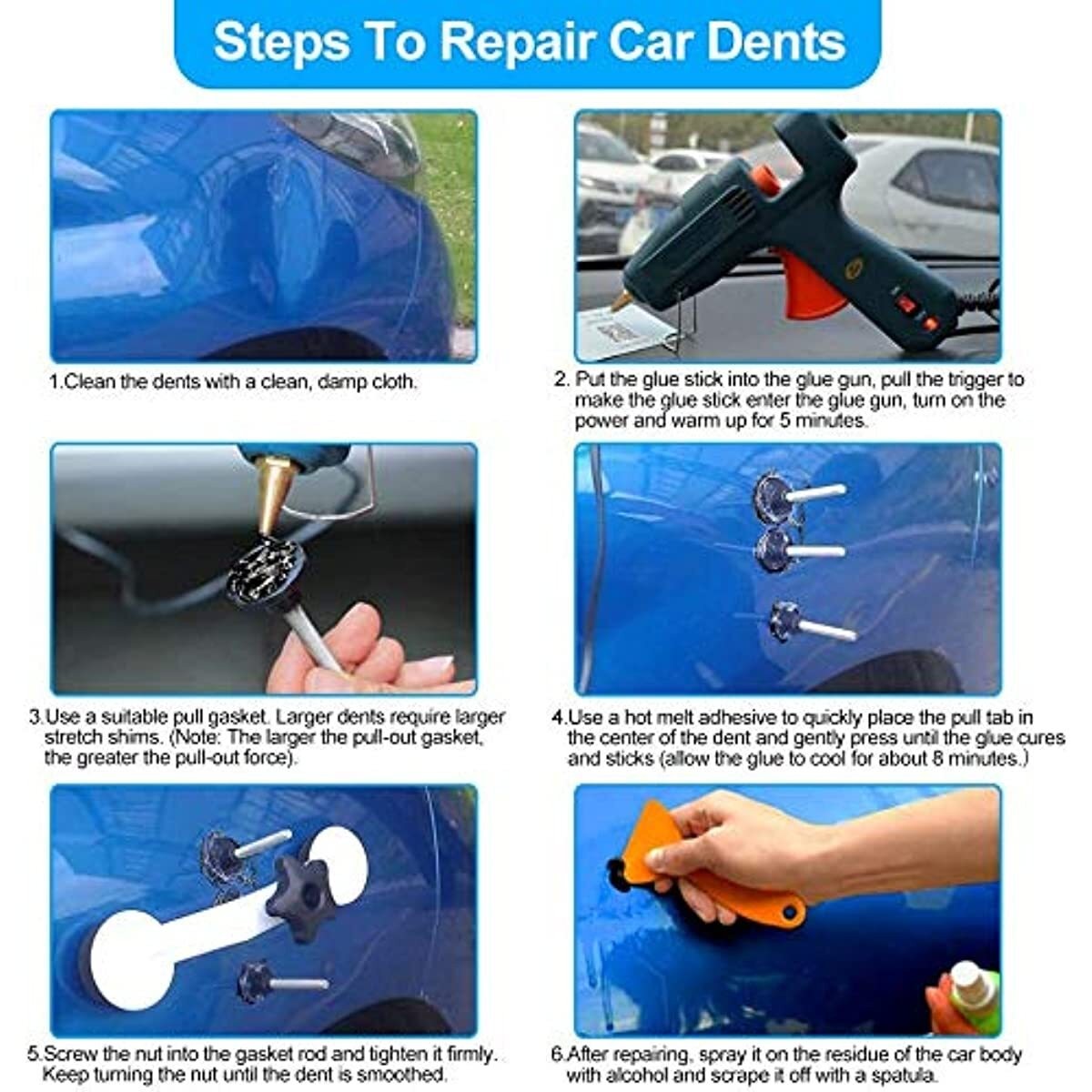 Steps To Repair Car Dents

1.Clean the dents with a clean, damp cloth.

2. Put the glue stick into the glue gun, pull the trigger to make the glue stick enter the glue gun, turn on the power and warm up for 5 minutes.

3.Use a suitable pull gasket. Larger dents require larger stretch shims. (Note: The larger the pull-out gasket, the greater the pull-out force).

4.Use a hot melt adhesive to quickly place the pull tab in the center of the dent and gently press until the glue cures and sticks (allow the glue to cool for about 8 minutes.)

5.Screw the nut into the gasket rod and tighten it firmly. Keep turning the nut until the dent is smoothed.

6.After repairing, spray it on the residue of the car body with alcohol and scrape it off with a spatula.