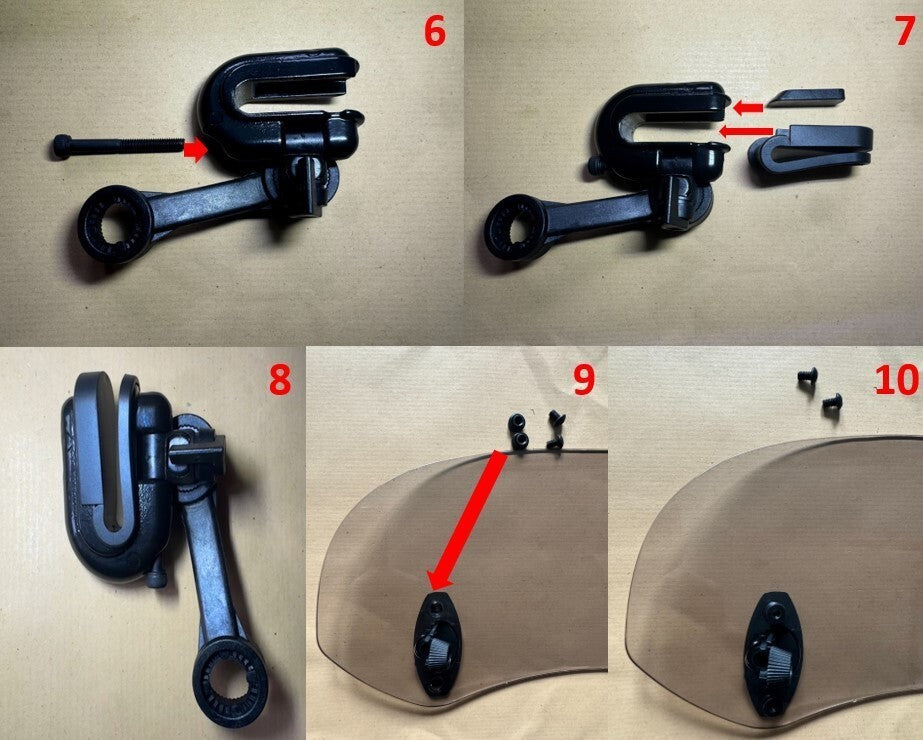 6

7

8

9

10