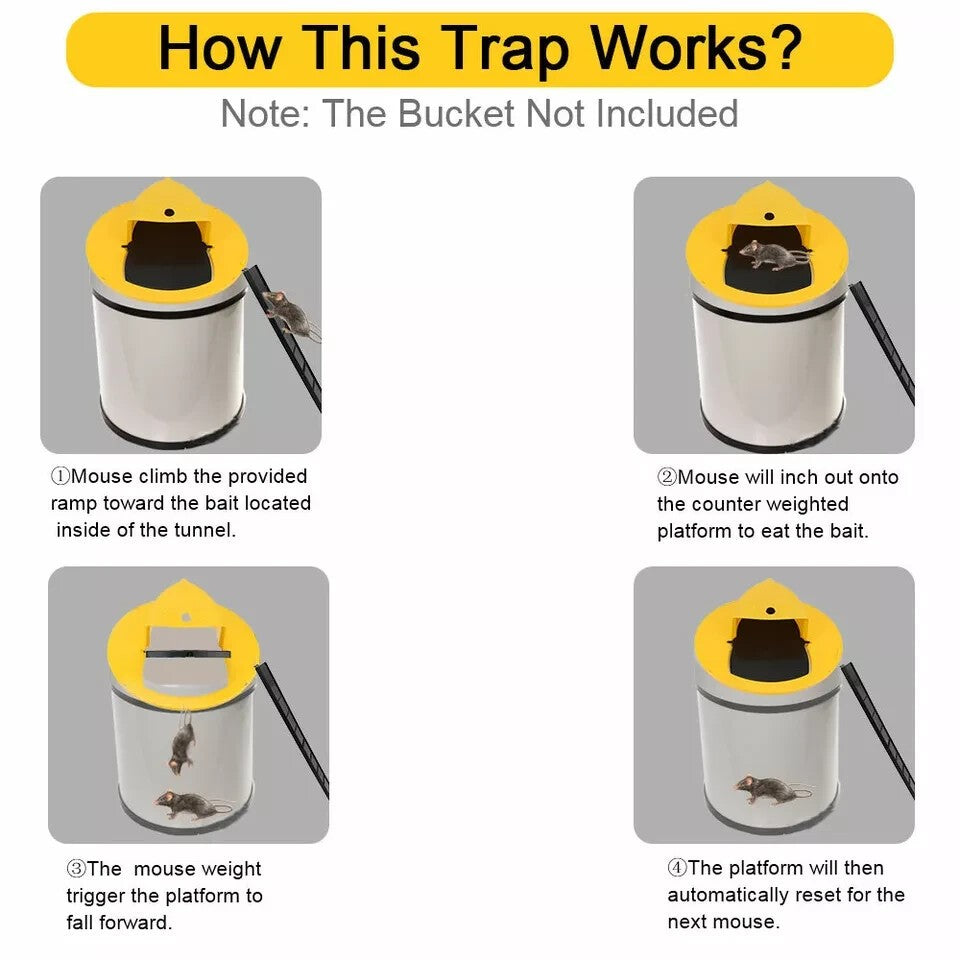 How This Trap Works?

Note: The Bucket Not Included

①Mouse climb the provided ramp toward the bait located inside of the tunnel.

②Mouse will inch out onto the counter weighted platform to eat the bait.

③The mouse weight trigger the platform to fall forward.

④The platform will then automatically reset for the next mouse.