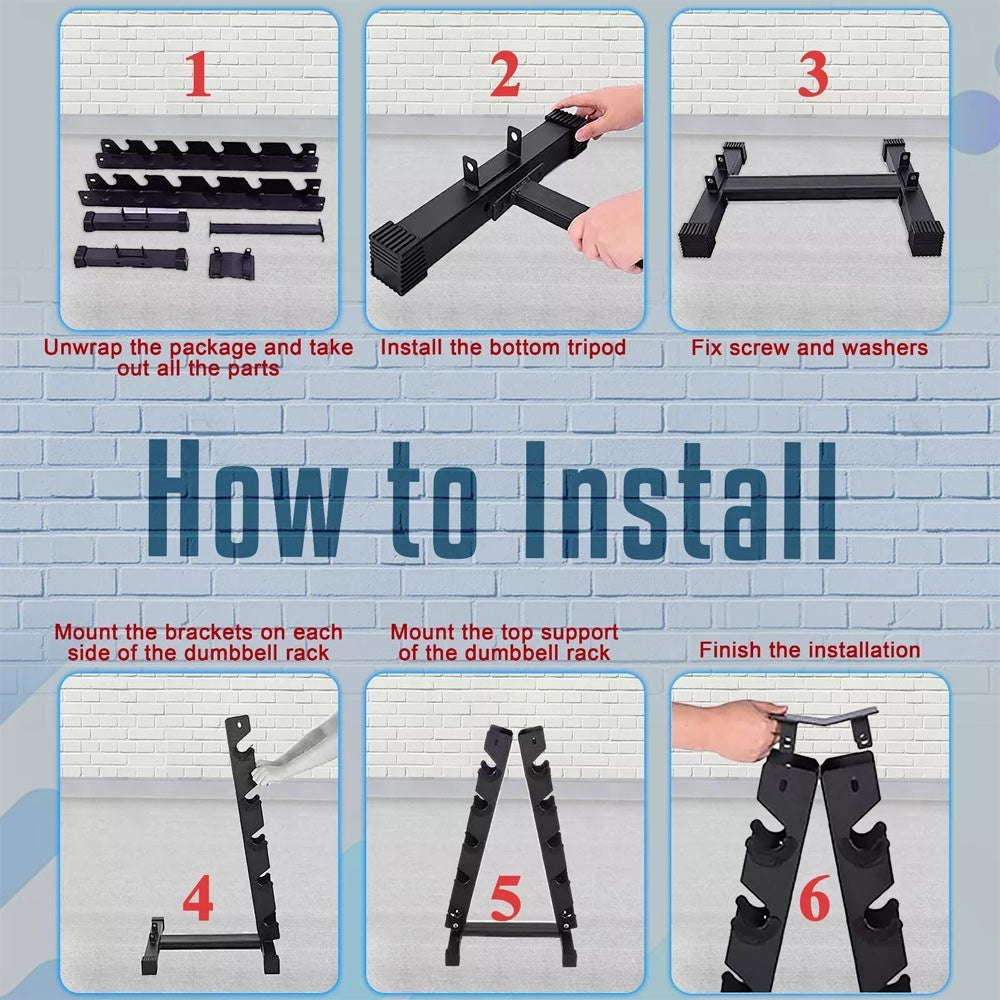 1

Unwrap the package and take out all the parts

2

Install the bottom tripod

3

Fix screw and washers

How to Install

Mount the brackets on each side of the dumbbell rack

4

Mount the top support of the dumbbell rack

5

Finish the installation

6