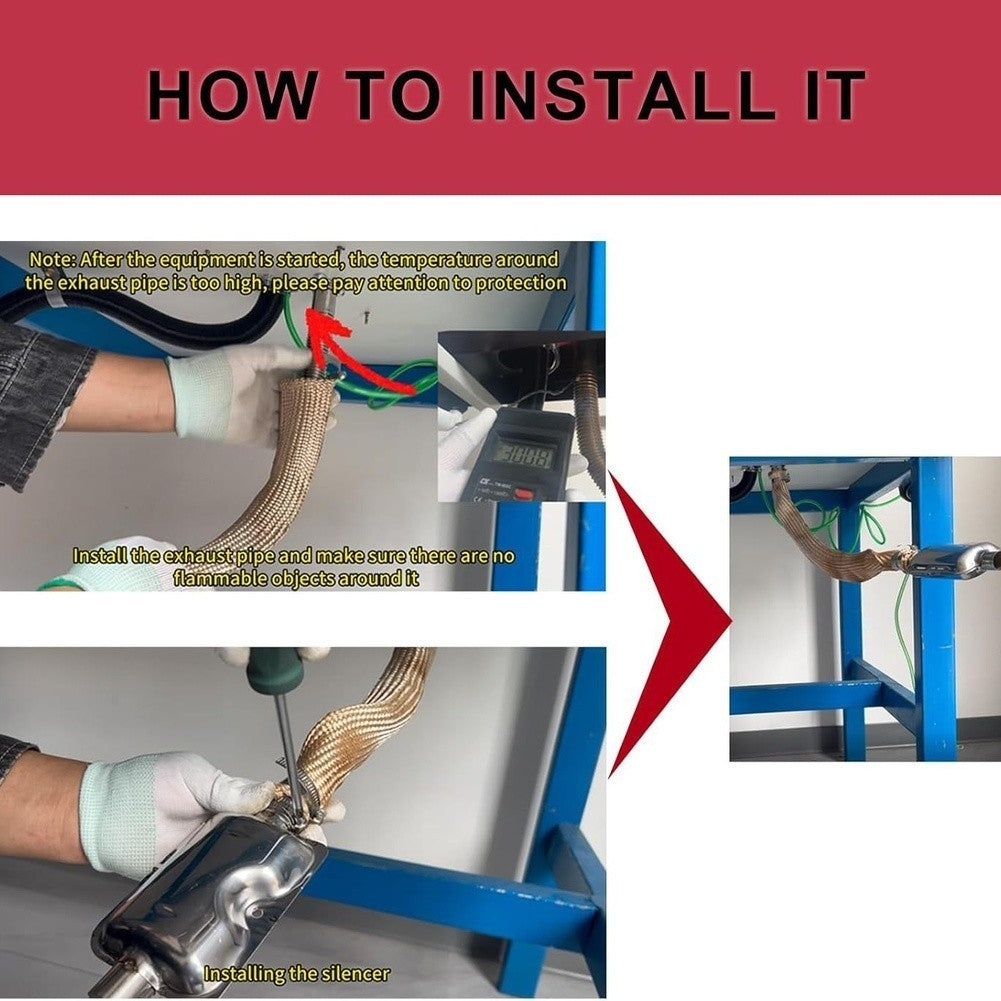 HOW TO INSTALL IT

Note: After the equipment is started, the temperature around the exhaust pipe is too high, please pay attention to protection

Install the exhaust pipe and make sure there are no flammable objects around it

Installing the silencer