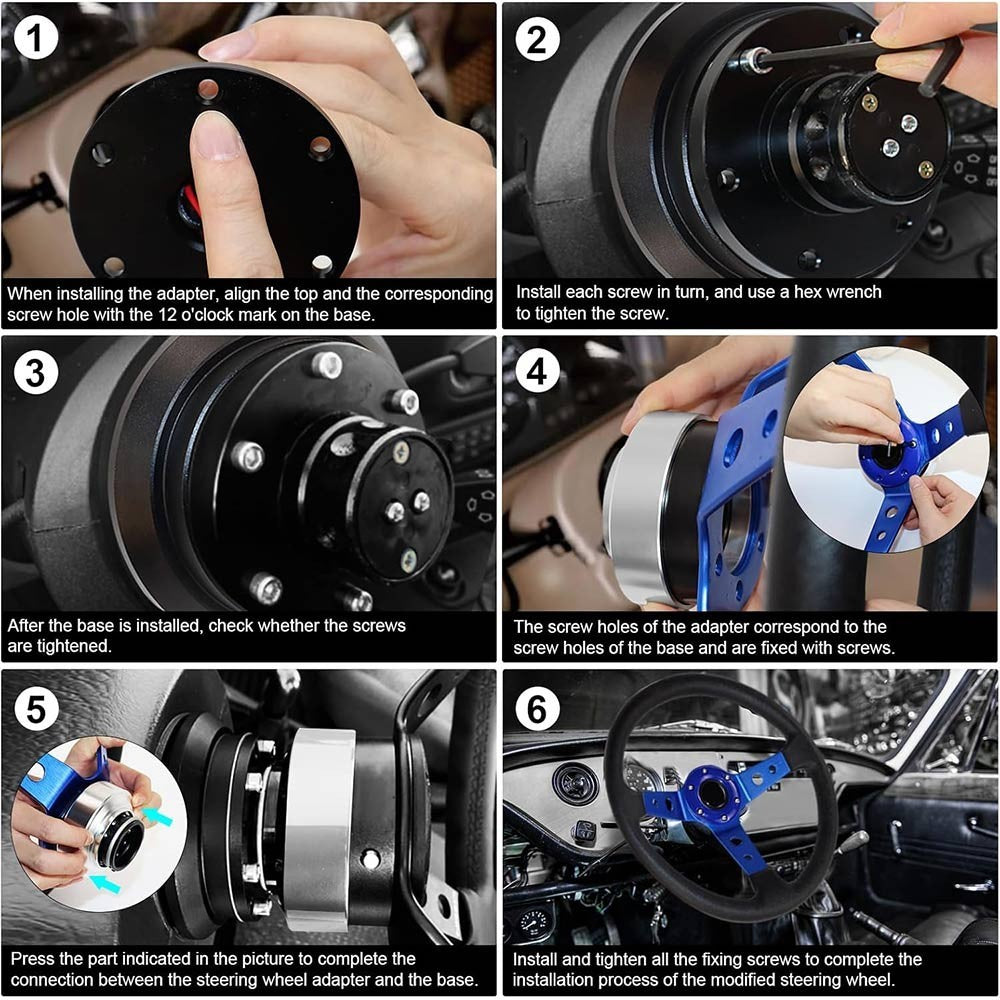 1

When installing the adapter, align the top and the corresponding screw hole with the 12 o'clock mark on the base.

2

Install each screw in turn, and use a hex wrench to tighten the screw.

3

After the base is installed, check whether the screws are tightened.

4

The screw holes of the adapter correspond to the screw holes of the base and are fixed with screws.

5

Press the part indicated in the picture to complete the connection between the steering wheel adapter and the base.

6

Install and tighten all the fixing screws to complete the installation process of the modified steering wheel.