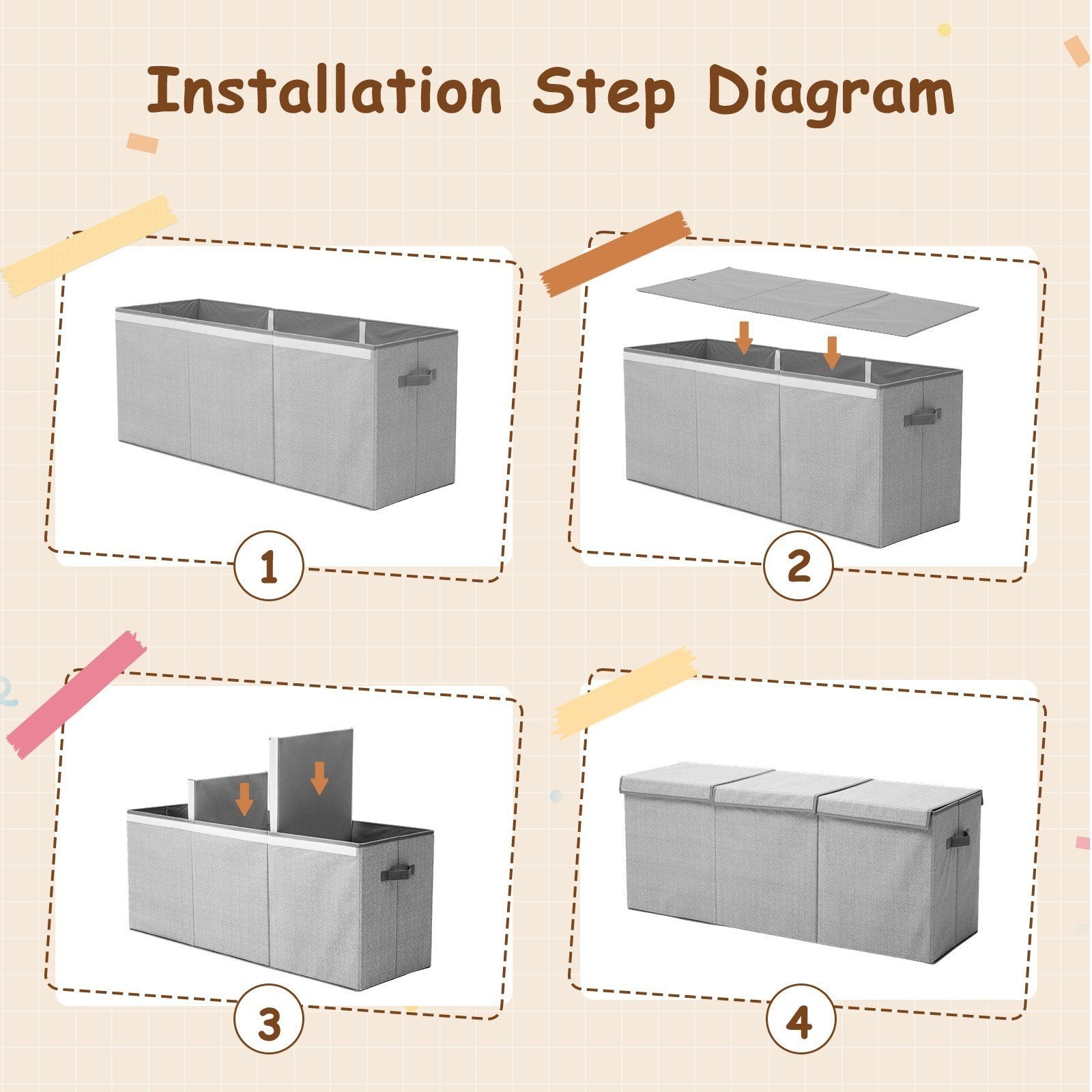 Installation Step Diagram

1

2

3

4