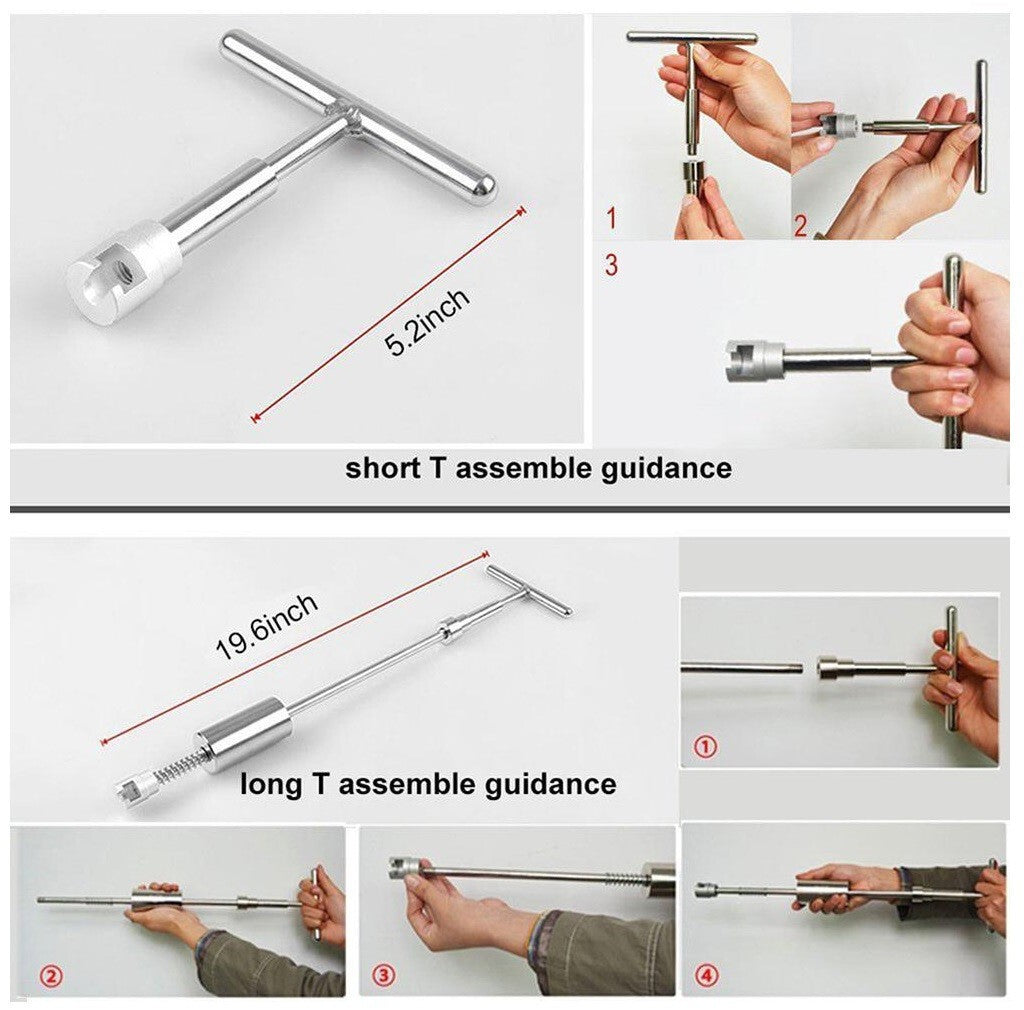 5.2inch

1

2

3

short T assemble guidance

19.6inch

long T assemble guidance

①

②

③

④