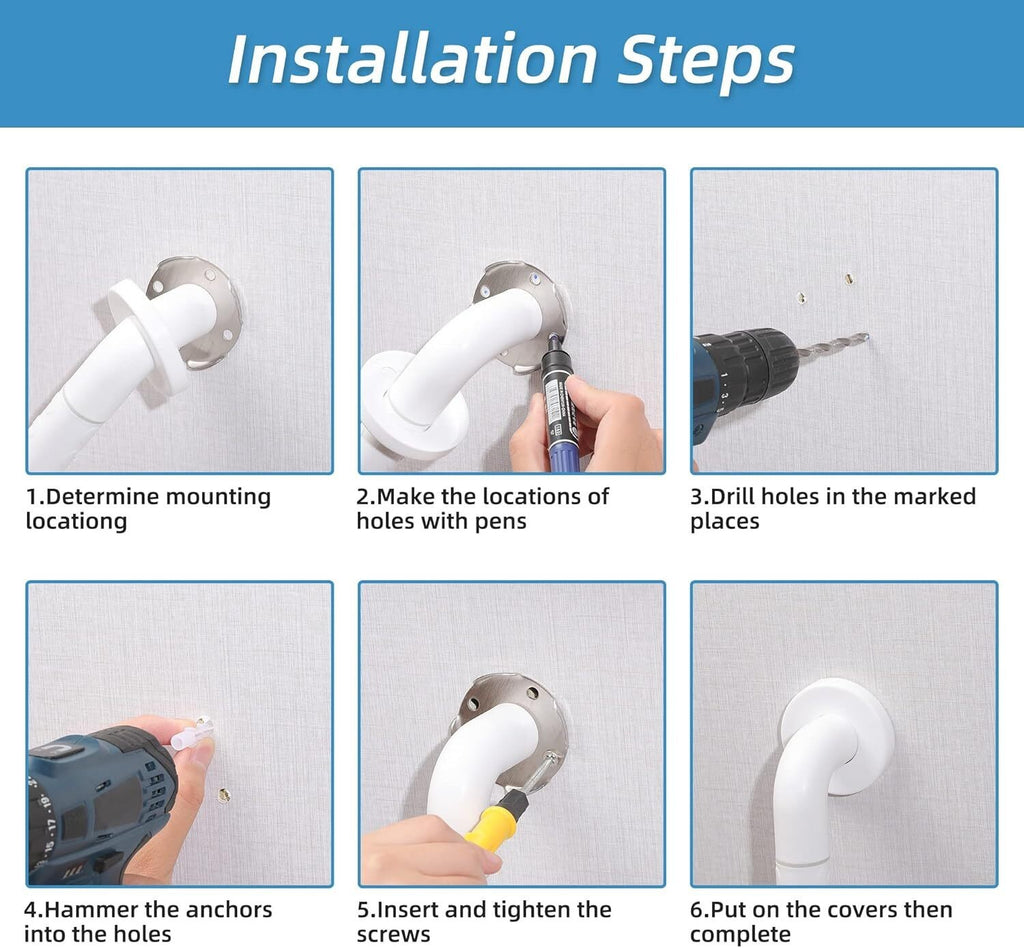 Installation Steps

1.Determine mounting locationg

2.Make the locations of holes with pens

3.Drill holes in the marked places

4.Hammer the anchors into the holes

5.Insert and tighten the screws

6.Put on the covers then complete