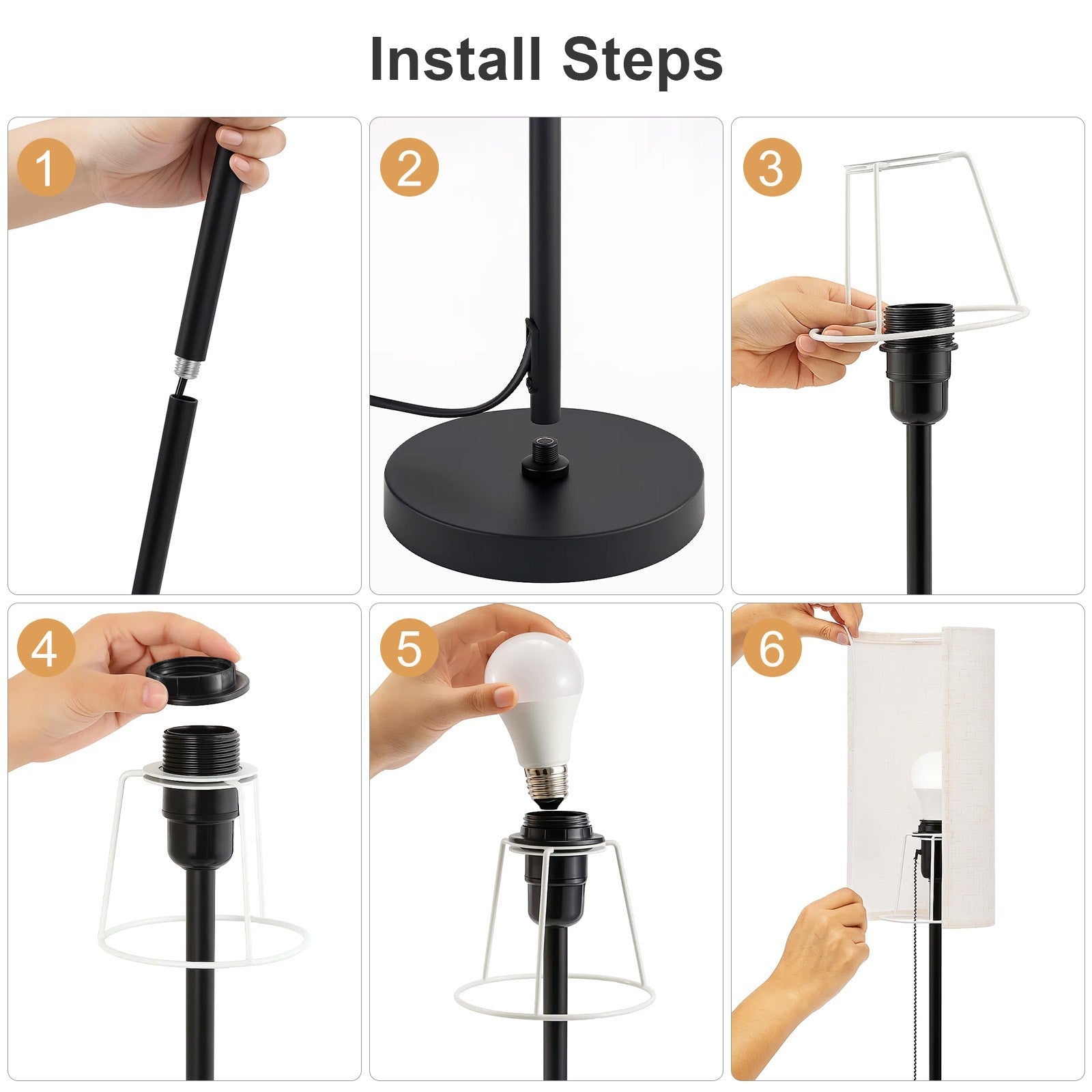 Install Steps

1

2

3

4

5

6