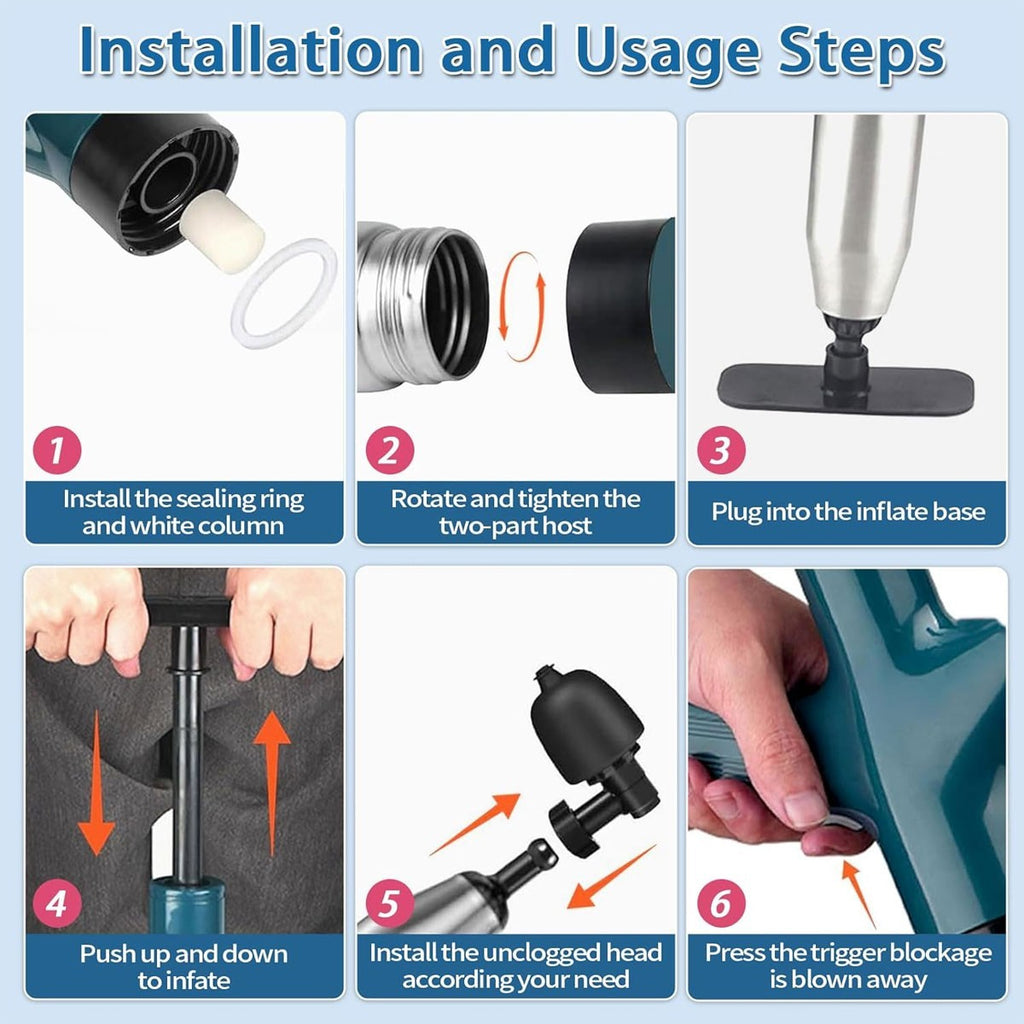 Installation and Usage Steps

1
Install the sealing ring and white column

2
Rotate and tighten the two-part host

3
Plug into the inflate base

4
Push up and down to infate

5
Install the unclogged head according your need

6
Press the trigger blockage is blown away