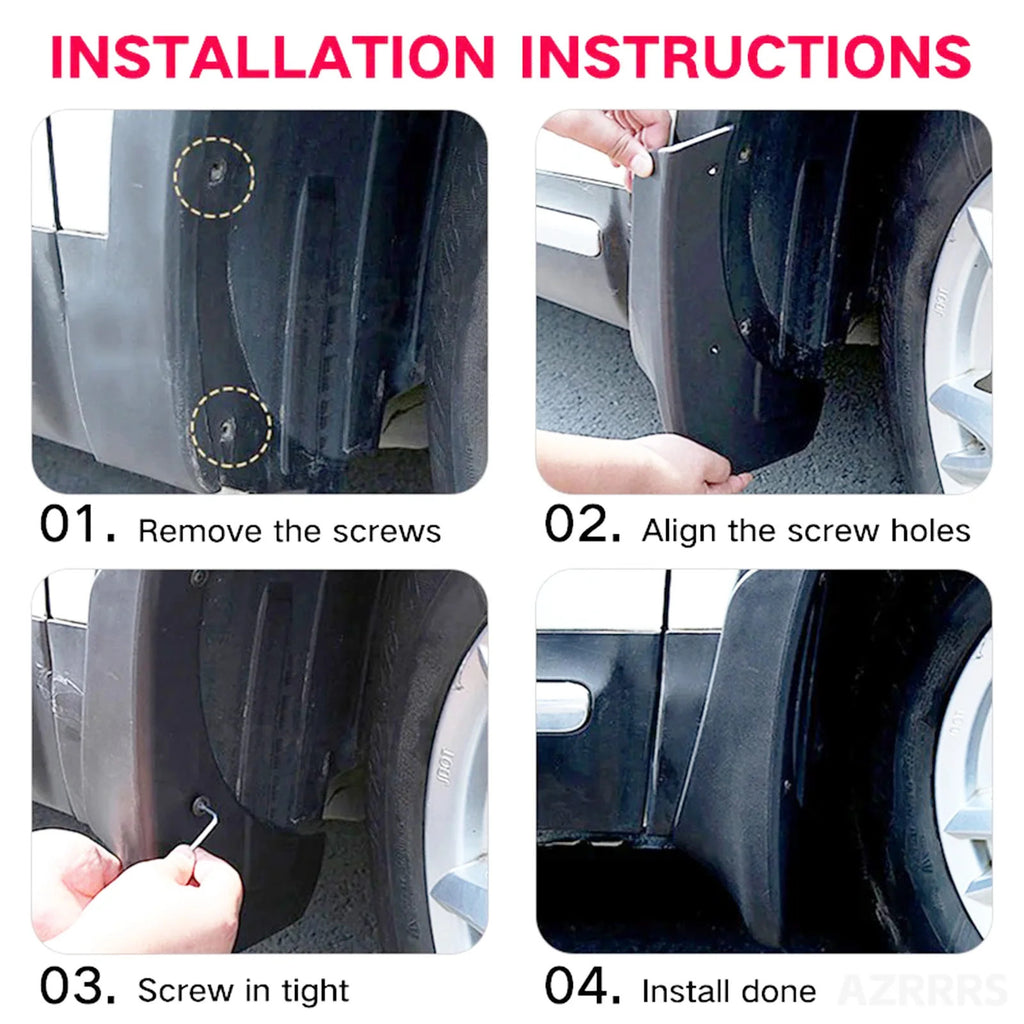 INSTALLATION INSTRUCTIONS

01. Remove the screws

02. Align the screw holes

03. Screw in tight

04. Install done

AZRRRS