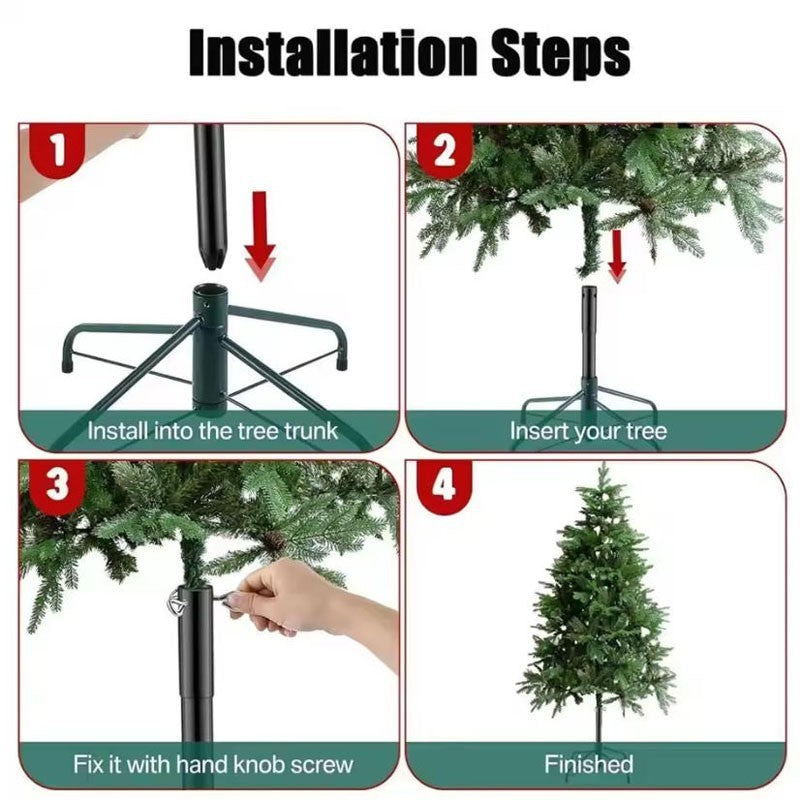 Installation Steps

1
Install into the tree trunk

2
Insert your tree

3
Fix it with hand knob screw

4
Finished