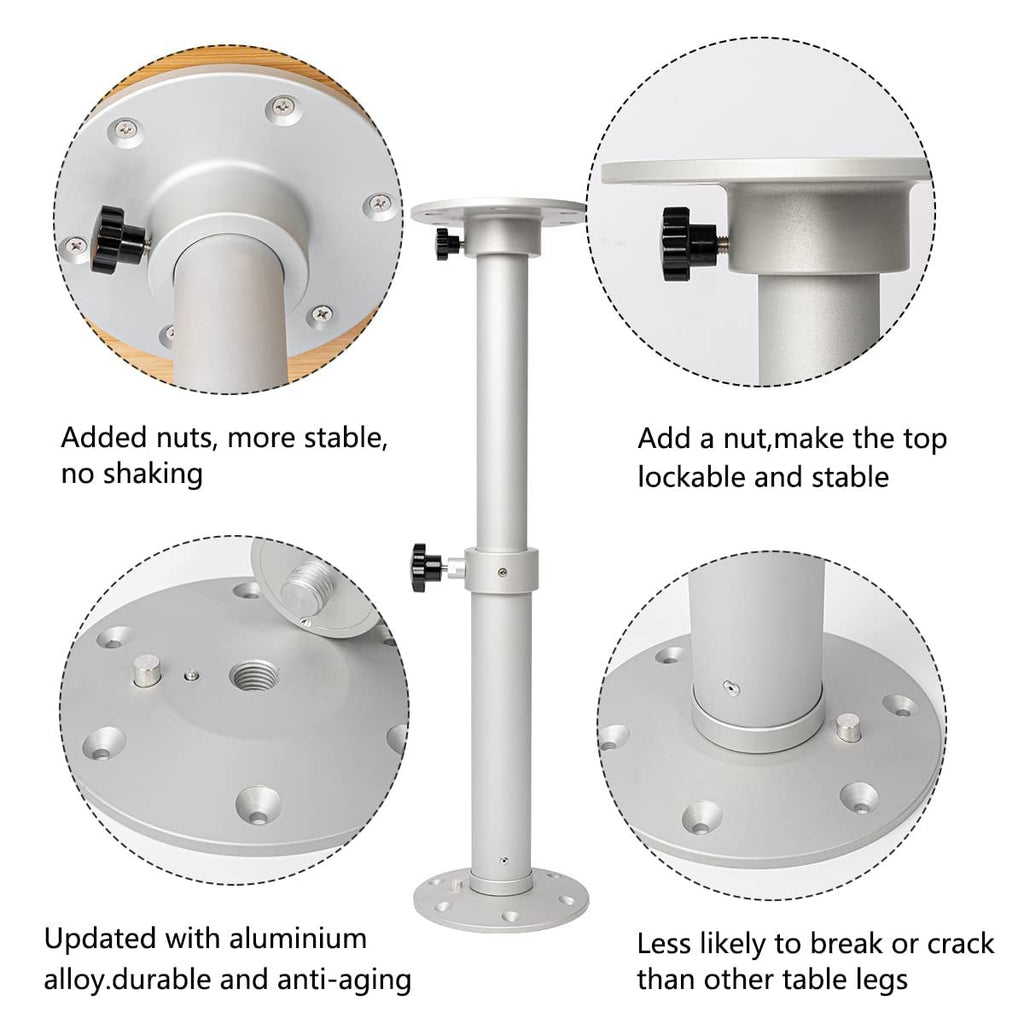 Added nuts, more stable, no shaking

Add a nut,make the top lockable and stable

Updated with aluminium alloy.durable and anti-aging

Less likely to break or crack than other table legs