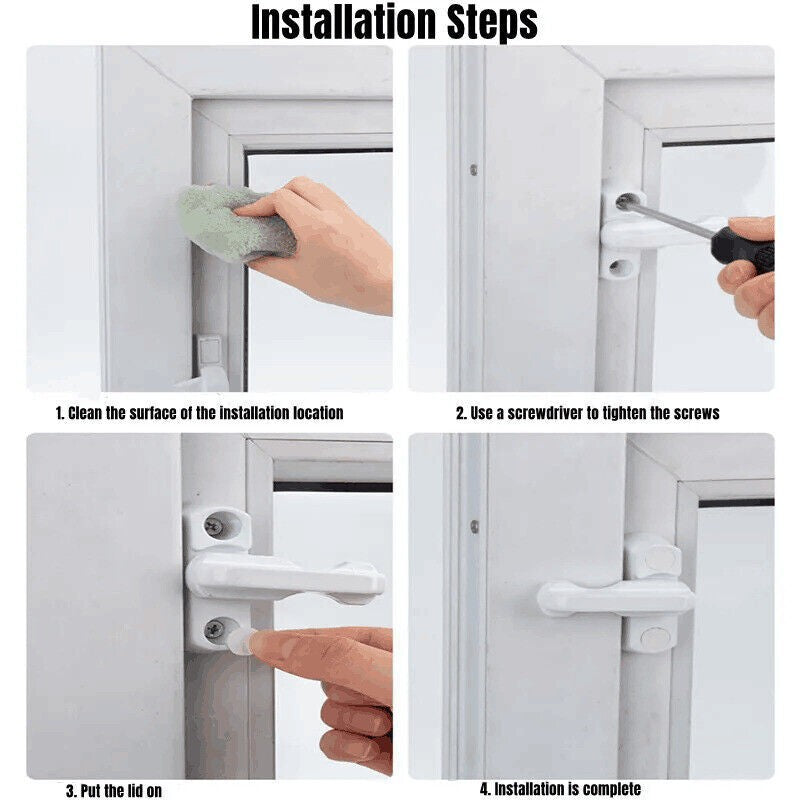 Installation Steps

1. Clean the surface of the installation location

2. Use a screwdriver to tighten the screws

3. Put the lid on

4. Installation is complete