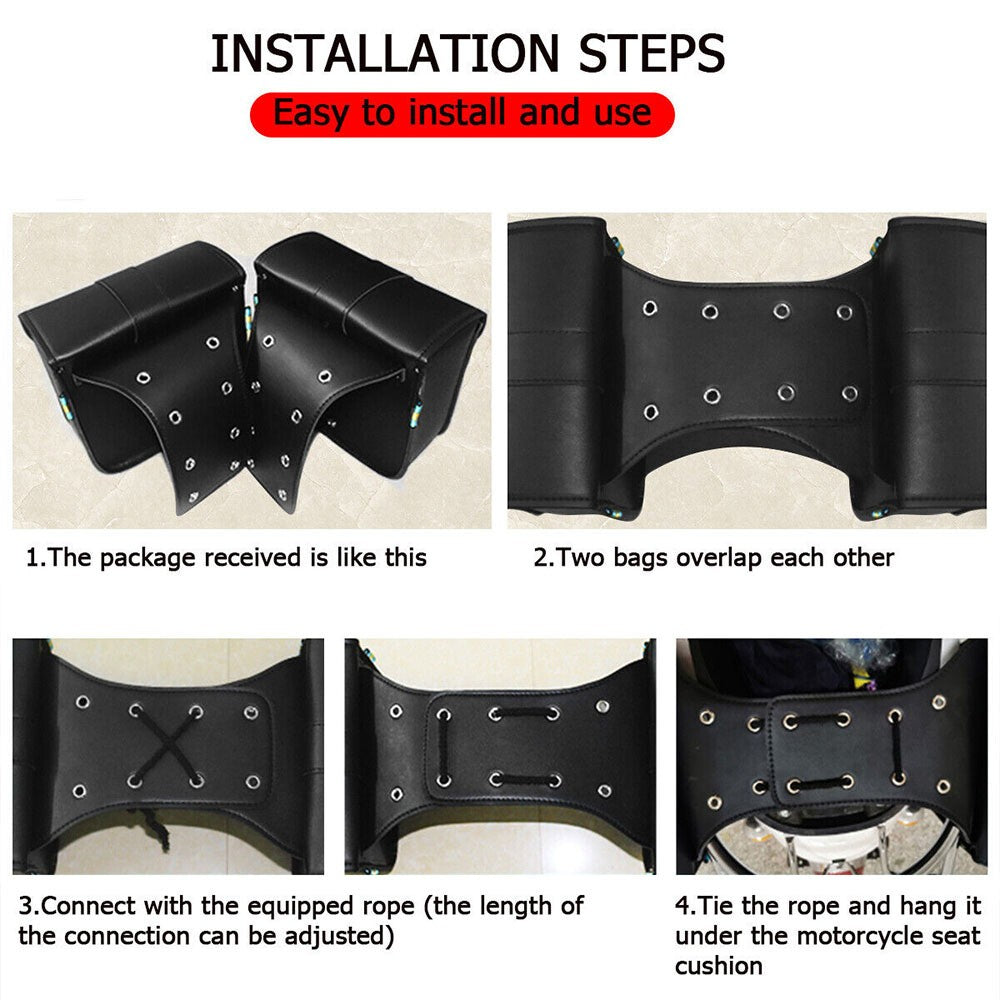 INSTALLATION STEPS

Easy to install and use

1.The package received is like this

2.Two bags overlap each other

3.Connect with the equipped rope (the length of the connection can be adjusted)

4.Tie the rope and hang it under the motorcycle seat cushion