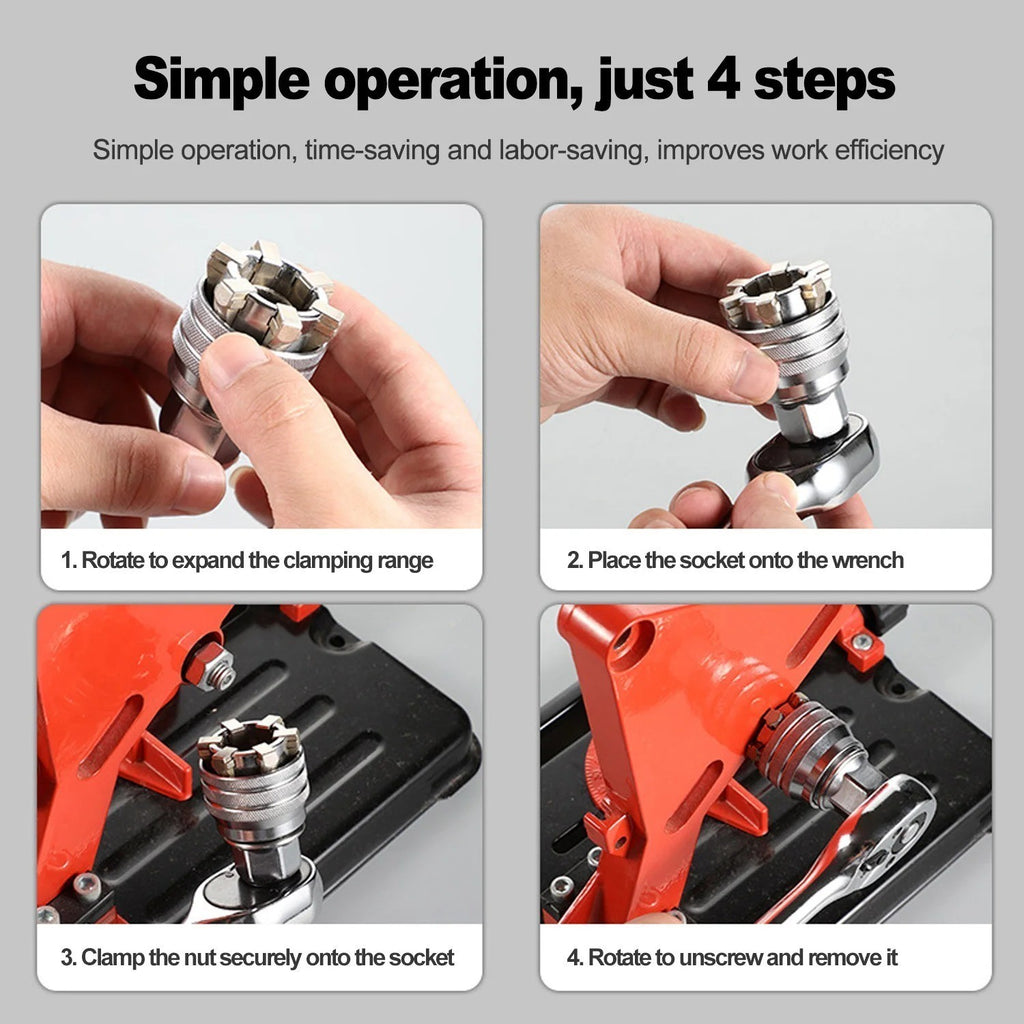 Simple operation, just 4 steps

Simple operation, time-saving and labor-saving, improves work efficiency

1. Rotate to expand the clamping range

2. Place the socket onto the wrench

3. Clamp the nut securely onto the socket

4. Rotate to unscrew and remove it