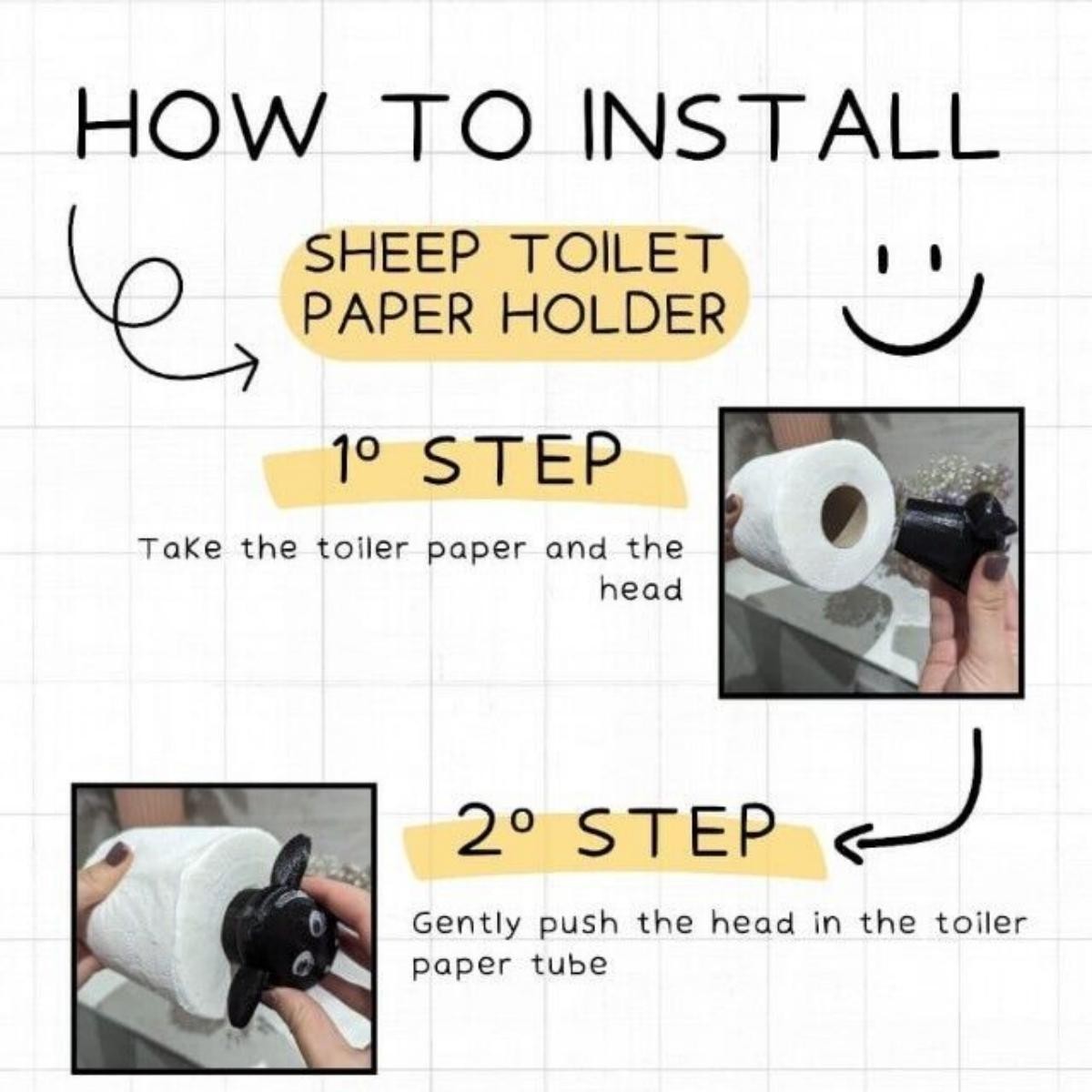 HOW TO INSTALL

SHEEP TOILET PAPER HOLDER

1º STEP

Take the toiler paper and the head

2º STEP

Gently push the head in the toiler paper tube