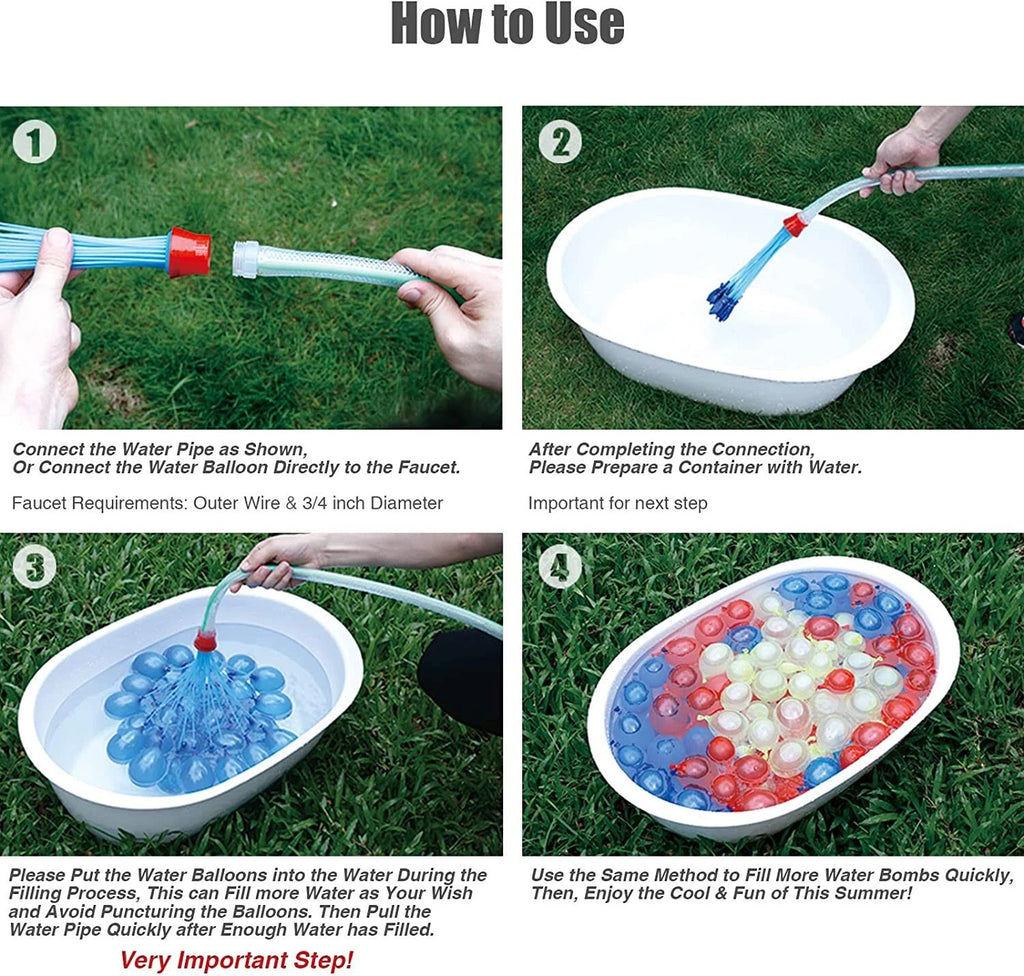 How to Use

1

Connect the Water Pipe as Shown,
Or Connect the Water Balloon Directly to the Faucet.

Faucet Requirements: Outer Wire & 3/4 inch Diameter

2

After Completing the Connection,
Please Prepare a Container with Water.

Important for next step

3

Please Put the Water Balloons into the Water During the Filling Process, This can Fill more Water as Your Wish and Avoid Puncturing the Balloons. Then Pull the Water Pipe Quickly after Enough Water has Filled.

Very Important Step!

4

Use the Same Method to Fill More Water Bombs Quickly, Then, Enjoy the Cool & Fun of This Summer!