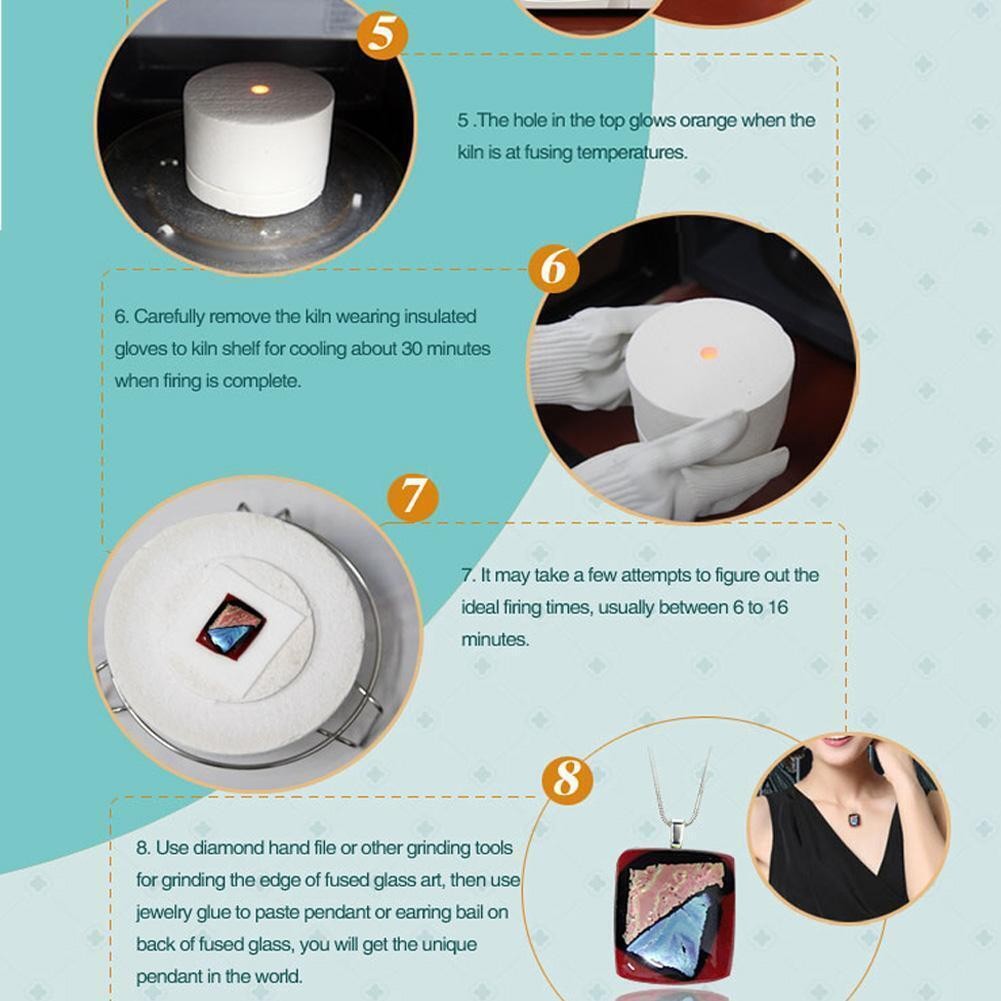 5

5 .The hole in the top glows orange when the kiln is at fusing temperatures.

6

6. Carefully remove the kiln wearing insulated gloves to kiln shelf for cooling about 30 minutes when firing is complete.

7

7. It may take a few attempts to figure out the ideal firing times, usually between 6 to 16 minutes.

8

8. Use diamond hand file or other grinding tools for grinding the edge of fused glass art, then use jewelry glue to paste pendant or earring bail on back of fused glass, you will get the unique pendant in the world.