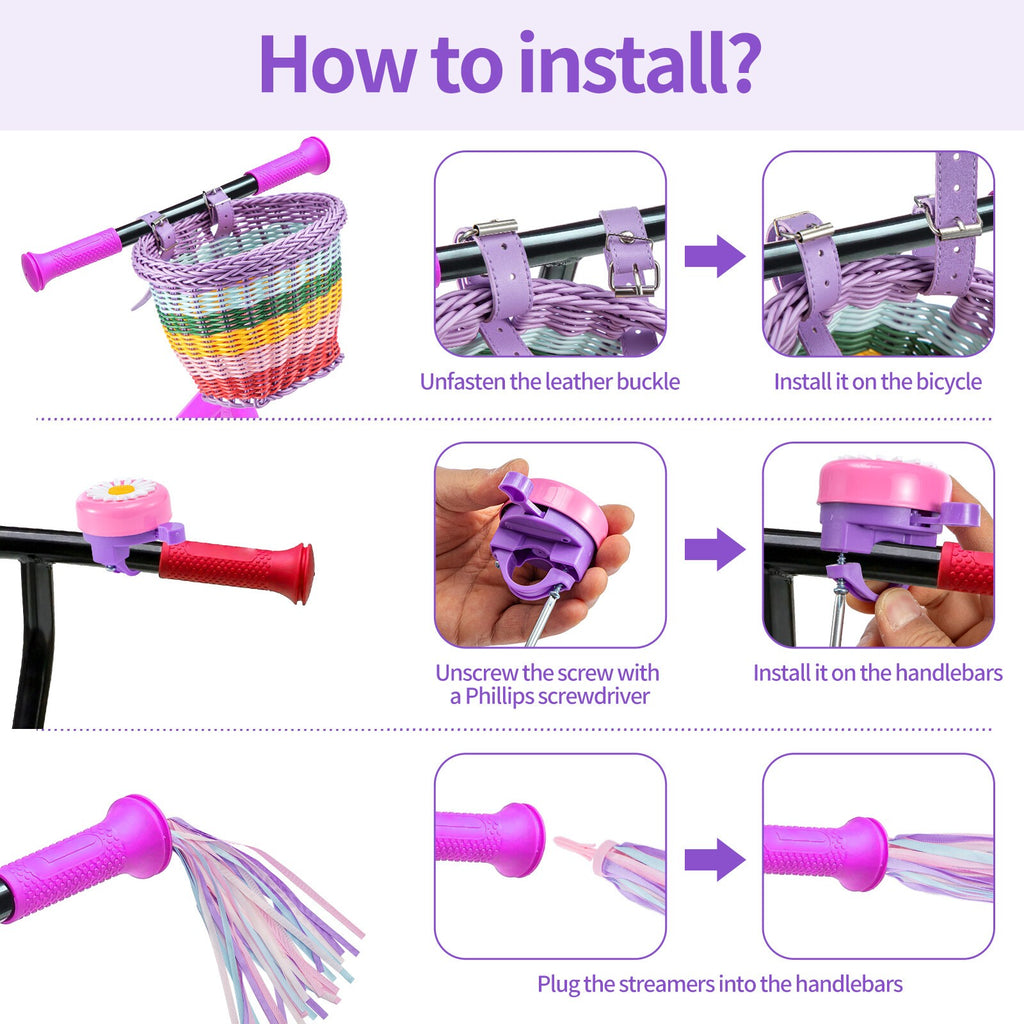 How to install?

Unfasten the leather buckle

Install it on the bicycle

Unscrew the screw with a Phillips screwdriver

Install it on the handlebars

Plug the streamers into the handlebars