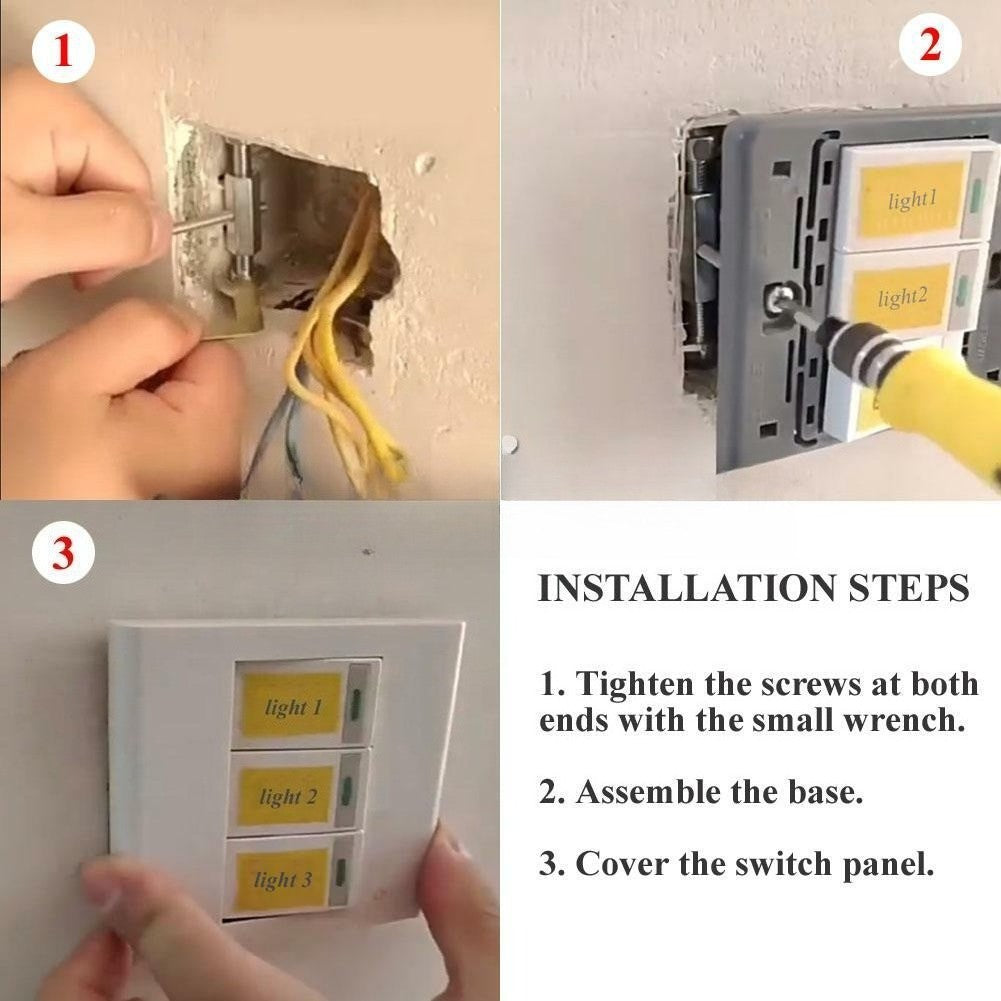 1

2

light1

light2

3

light 1

light 2

light 3

INSTALLATION STEPS

1. Tighten the screws at both ends with the small wrench.

2. Assemble the base.

3. Cover the switch panel.