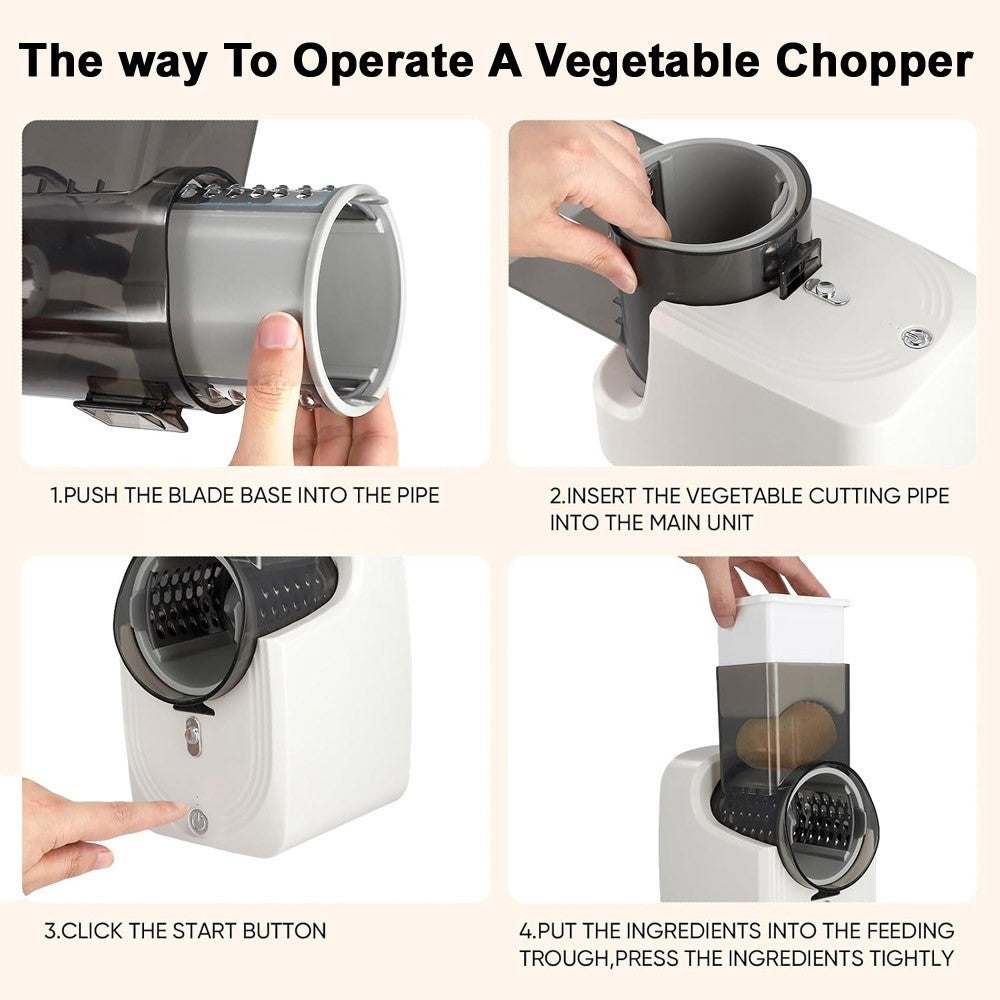 The way To Operate A Vegetable Chopper

1.PUSH THE BLADE BASE INTO THE PIPE

2.INSERT THE VEGETABLE CUTTING PIPE INTO THE MAIN UNIT

3.CLICK THE START BUTTON

4.PUT THE INGREDIENTS INTO THE FEEDING TROUGH,PRESS THE INGREDIENTS TIGHTLY