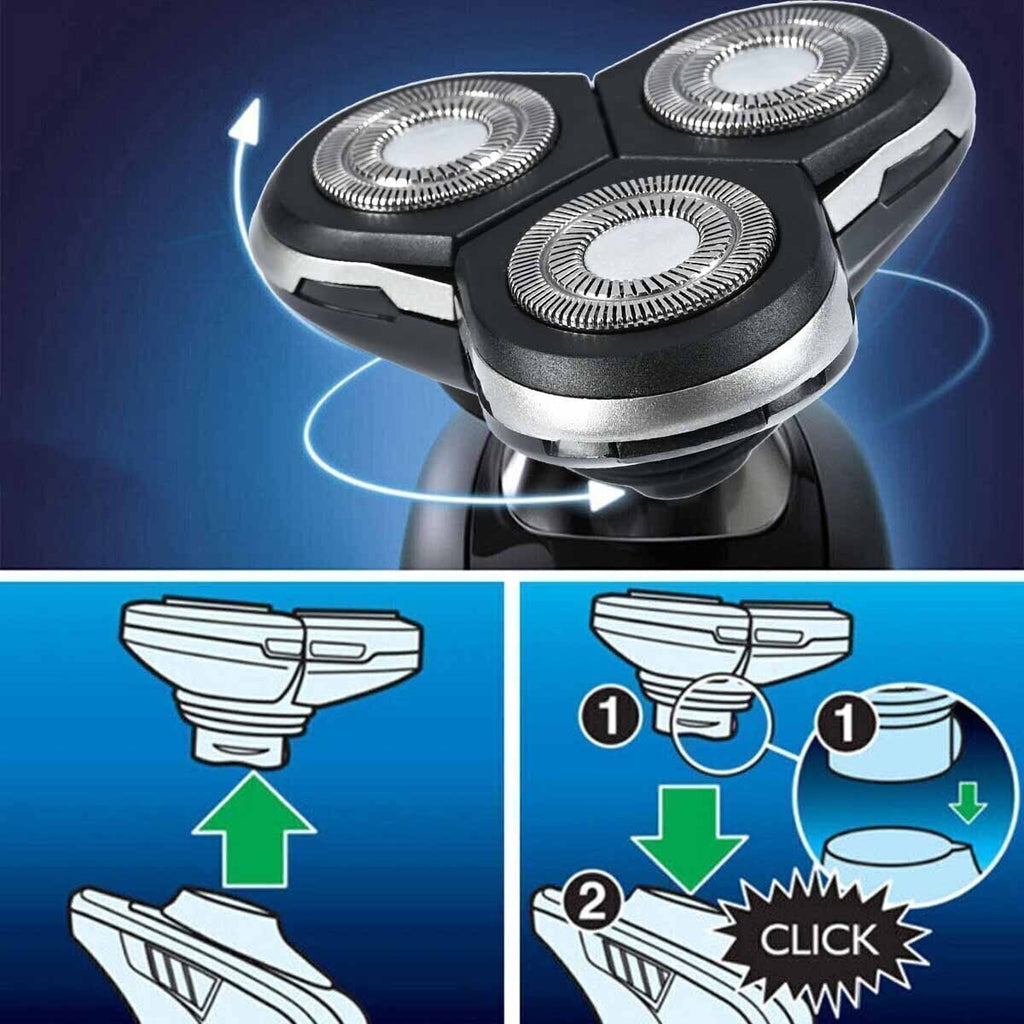 1
1
2
CLICK