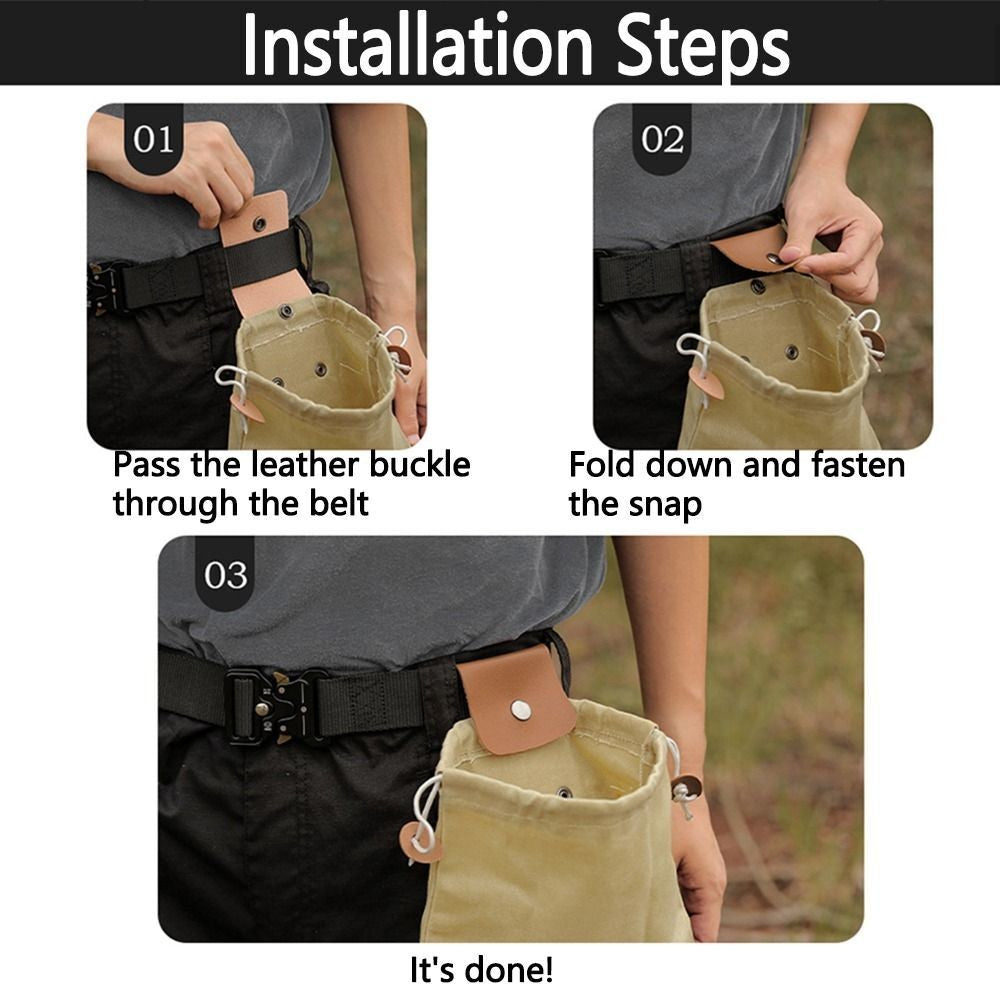 Installation Steps

01

Pass the leather buckle through the belt

02

Fold down and fasten the snap

03

It's done!