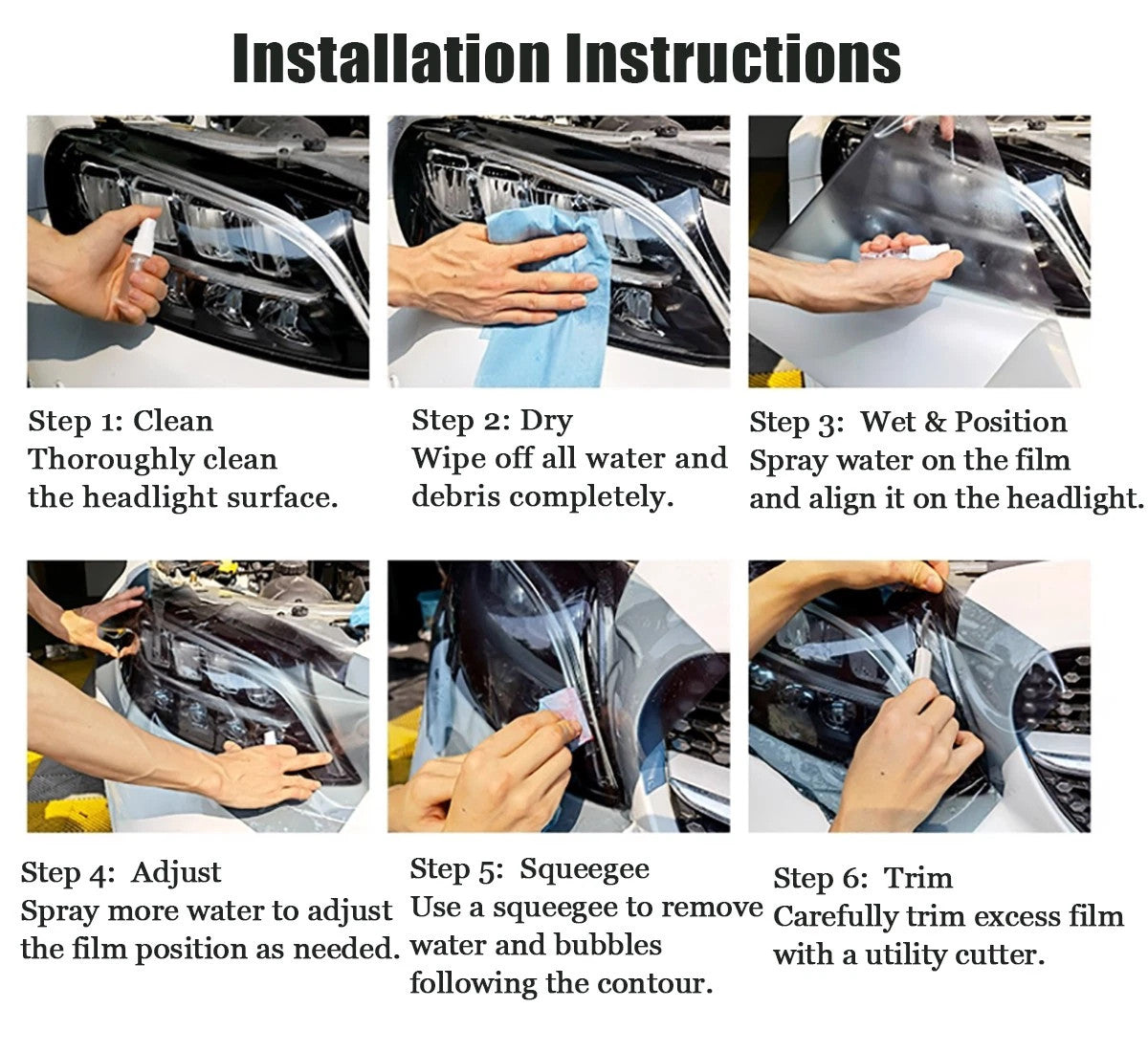 Installation Instructions

Step 1: Clean
Thoroughly clean the headlight surface.

Step 2: Dry
Wipe off all water and debris completely.

Step 3: Wet & Position
Spray water on the film and align it on the headlight.

Step 4: Adjust
Spray more water to adjust the film position as needed.

Step 5: Squeegee
Use a squeegee to remove water and bubbles following the contour.

Step 6: Trim
Carefully trim excess film with a utility cutter.