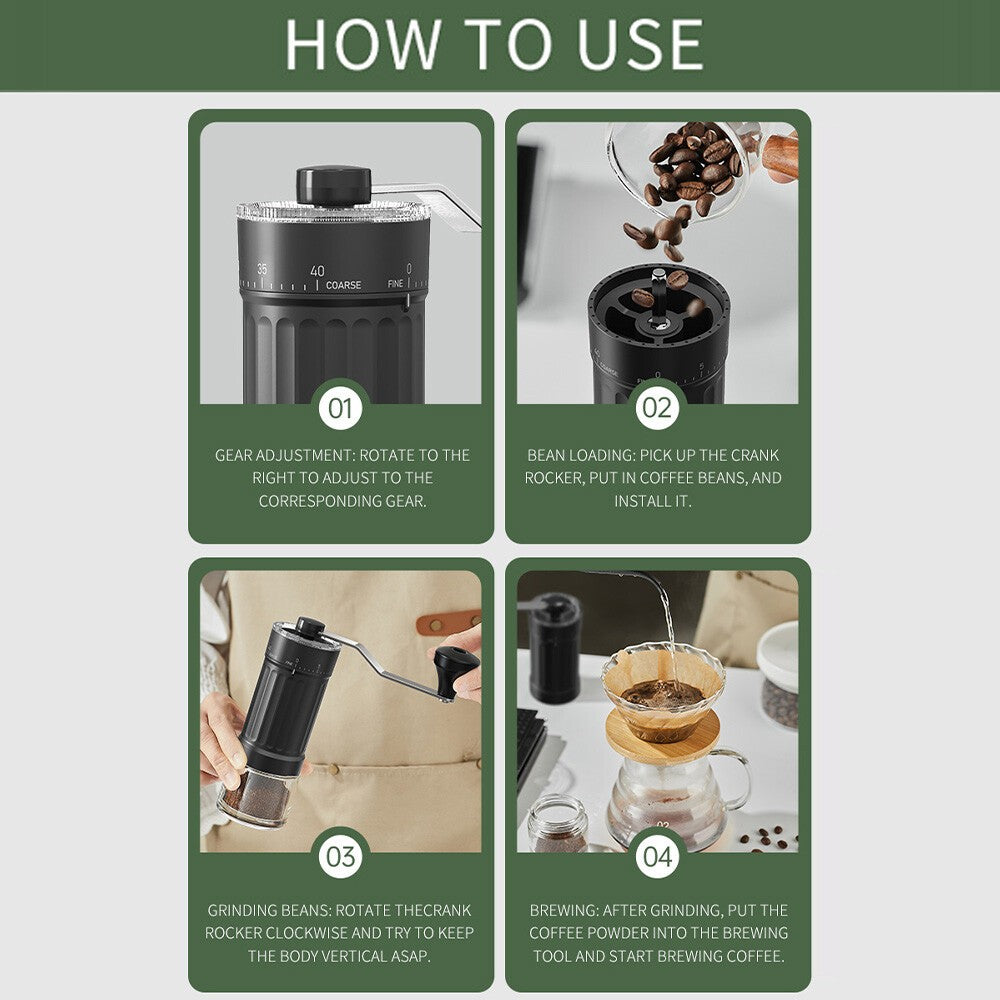 HOW TO USE

35 40 COARSE FINE 0

01

GEAR ADJUSTMENT: ROTATE TO THE RIGHT TO ADJUST TO THE CORRESPONDING GEAR.

COARSE 0 5

02

BEAN LOADING: PICK UP THE CRANK ROCKER, PUT IN COFFEE BEANS, AND INSTALL IT.

03

GRINDING BEANS: ROTATE THECRANK ROCKER CLOCKWISE AND TRY TO KEEP THE BODY VERTICAL ASAP.

04

BREWING: AFTER GRINDING, PUT THE COFFEE POWDER INTO THE BREWING TOOL AND START BREWING COFFEE.