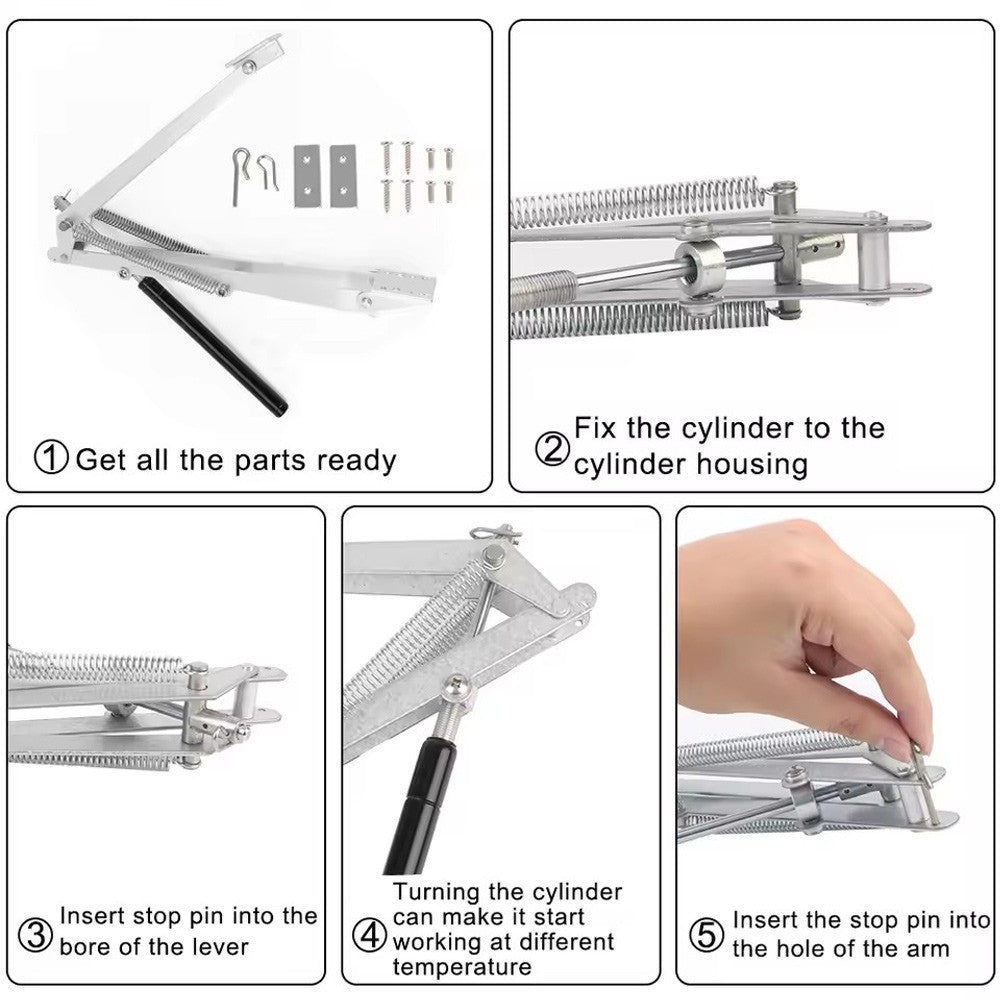 ① Get all the parts ready

② Fix the cylinder to the cylinder housing

③ Insert stop pin into the bore of the lever

④ Turning the cylinder can make it start working at different temperature

⑤ Insert the stop pin into the hole of the arm