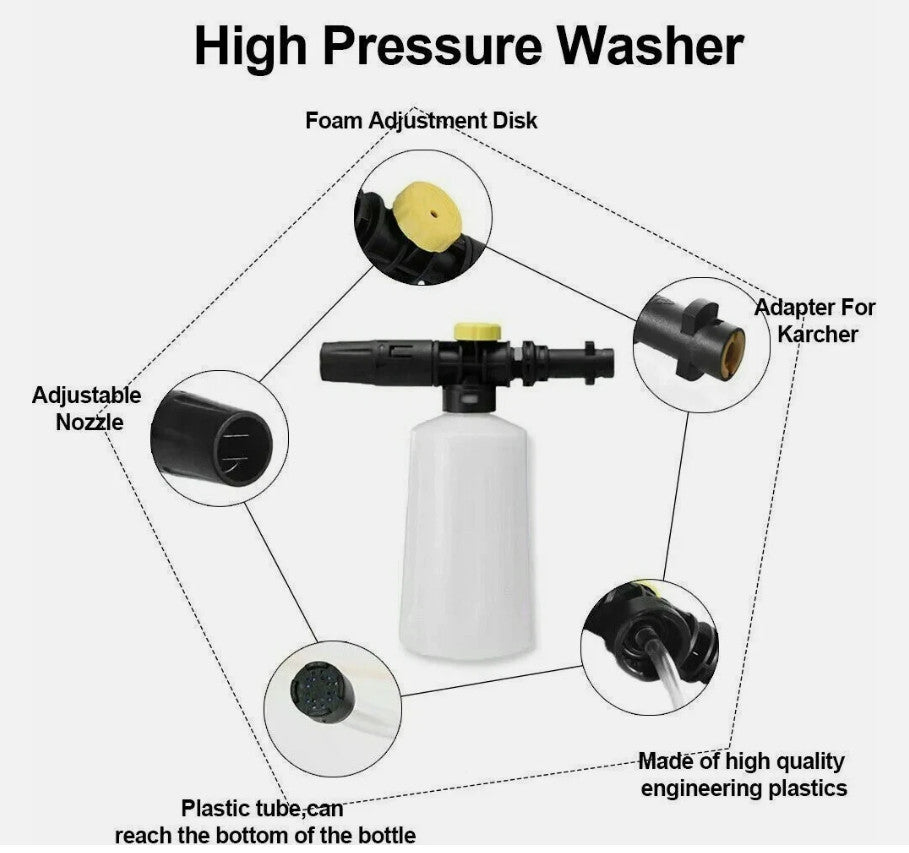 High Pressure Washer

Foam Adjustment Disk

Adapter For Karcher

Adjustable Nozzle

Made of high quality engineering plastics

Plastic tube,can reach the bottom of the bottle