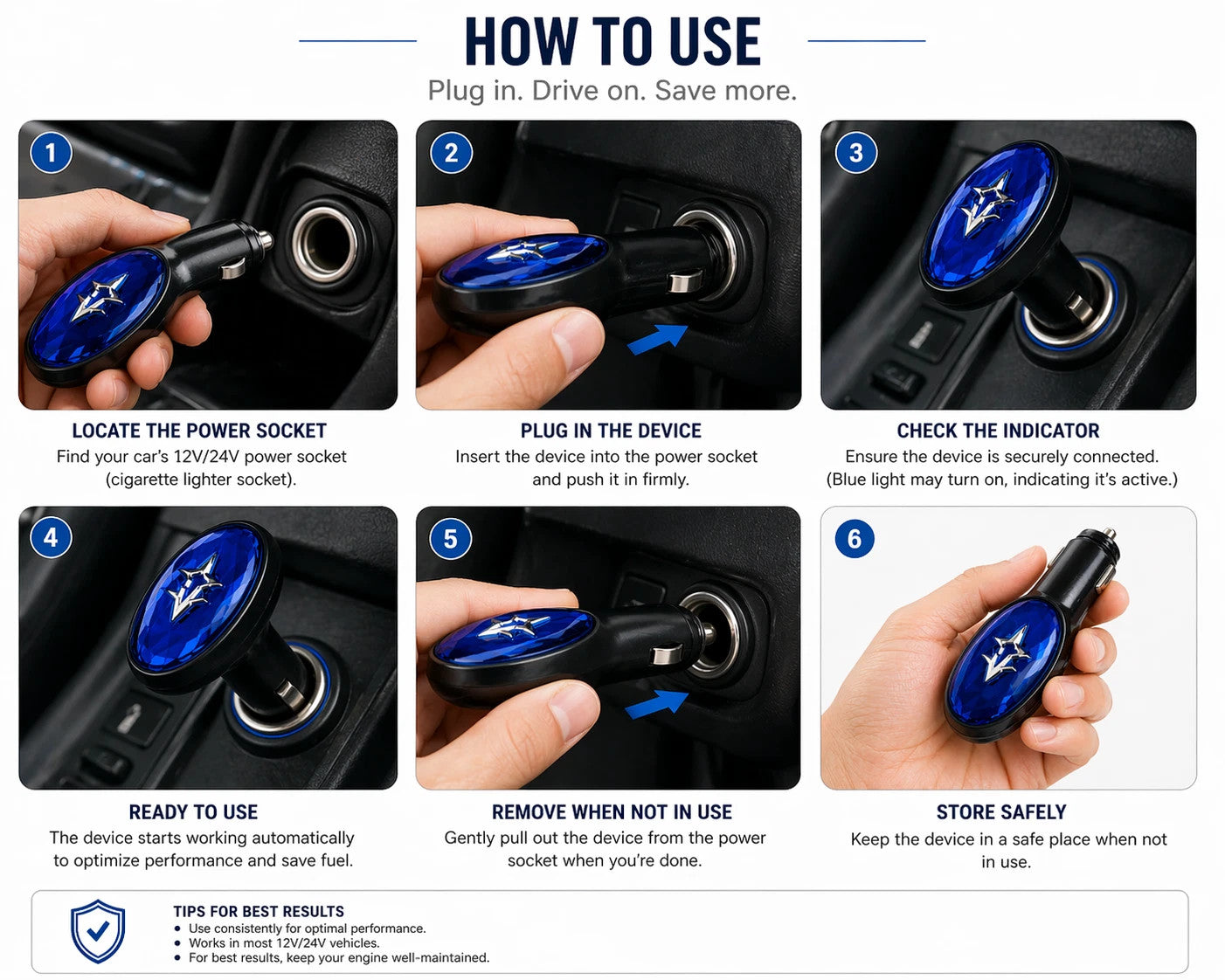 HOW TO USE
Plug in. Drive on. Save more.

1

LOCATE THE POWER SOCKET
Find your car's 12V/24V power socket (cigarette lighter socket).

2

PLUG IN THE DEVICE
Insert the device into the power socket and push it in firmly.

3

CHECK THE INDICATOR
Ensure the device is securely connected. (Blue light may turn on, indicating it's active.)

4

READY TO USE
The device starts working automatically to optimize performance and save fuel.

5

REMOVE WHEN NOT IN USE
Gently pull out the device from the power socket when you're done.

6

STORE SAFELY
Keep the device in a safe place when not in use.

TIPS FOR BEST RESULTS
• Use consistently for optimal performance.
• Works in most 12V/24V vehicles.
• For best results, keep your engine well-maintained.