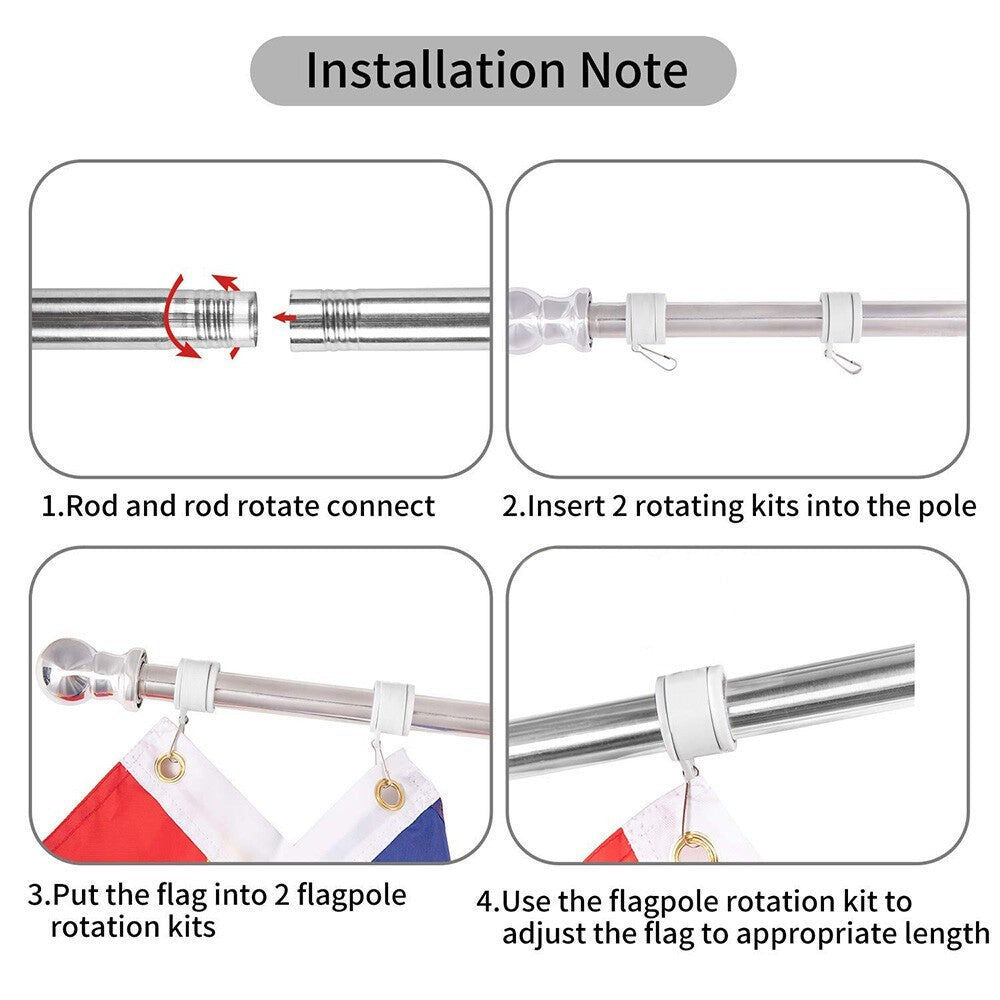 Installation Note

1.Rod and rod rotate connect

2.Insert 2 rotating kits into the pole

3.Put the flag into 2 flagpole rotation kits

4.Use the flagpole rotation kit to adjust the flag to appropriate length