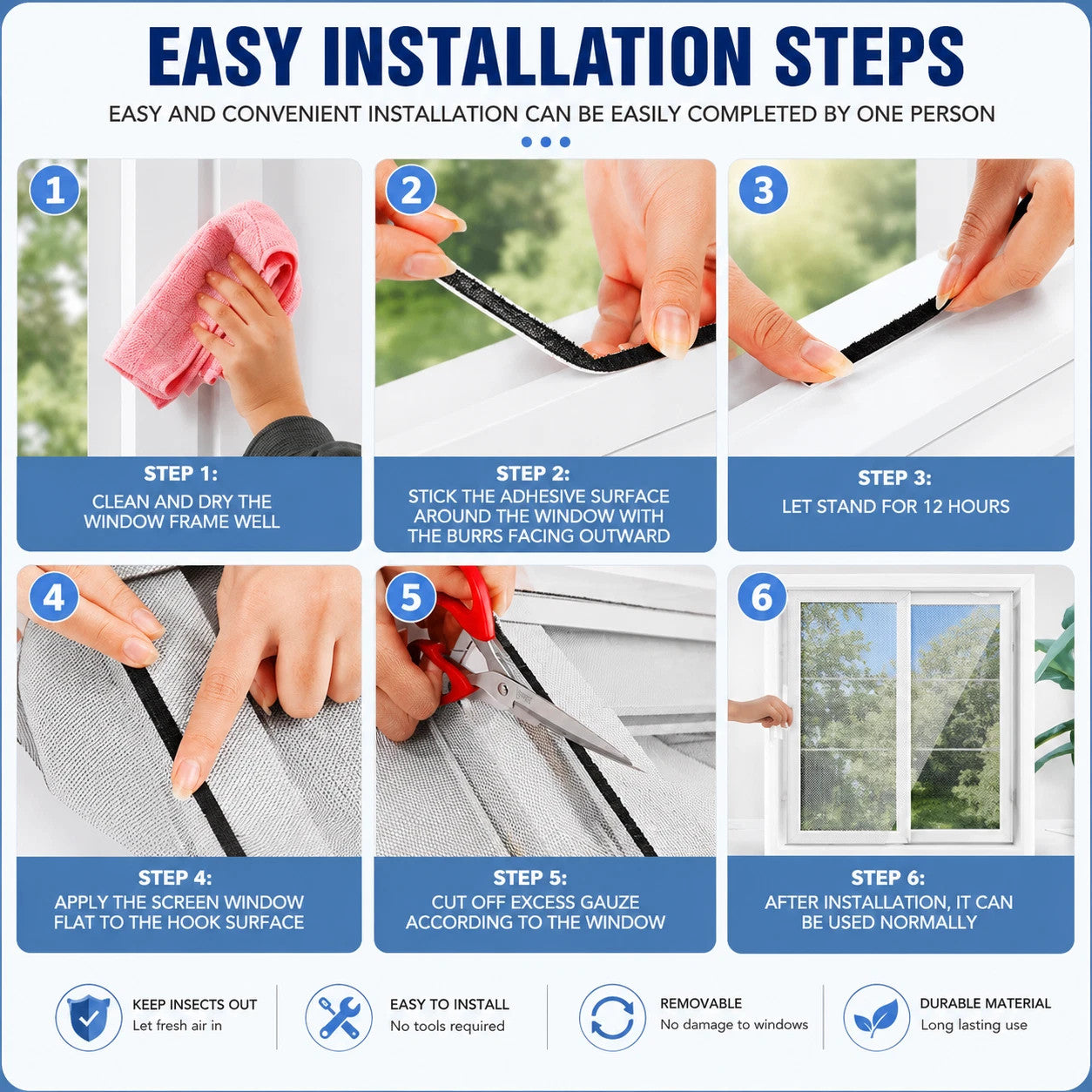 EASY INSTALLATION STEPS

EASY AND CONVENIENT INSTALLATION CAN BE EASILY COMPLETED BY ONE PERSON

1

STEP 1:
CLEAN AND DRY THE WINDOW FRAME WELL

2

STEP 2:
STICK THE ADHESIVE SURFACE AROUND THE WINDOW WITH THE BURRS FACING OUTWARD

3

STEP 3:
LET STAND FOR 12 HOURS

4

STEP 4:
APPLY THE SCREEN WINDOW FLAT TO THE HOOK SURFACE

5

STEP 5:
CUT OFF EXCESS GAUZE ACCORDING TO THE WINDOW

6

STEP 6:
AFTER INSTALLATION, IT CAN BE USED NORMALLY

KEEP INSECTS OUT
Let fresh air in

EASY TO INSTALL
No tools required

REMOVABLE
No damage to windows

DURABLE MATERIAL
Long lasting use