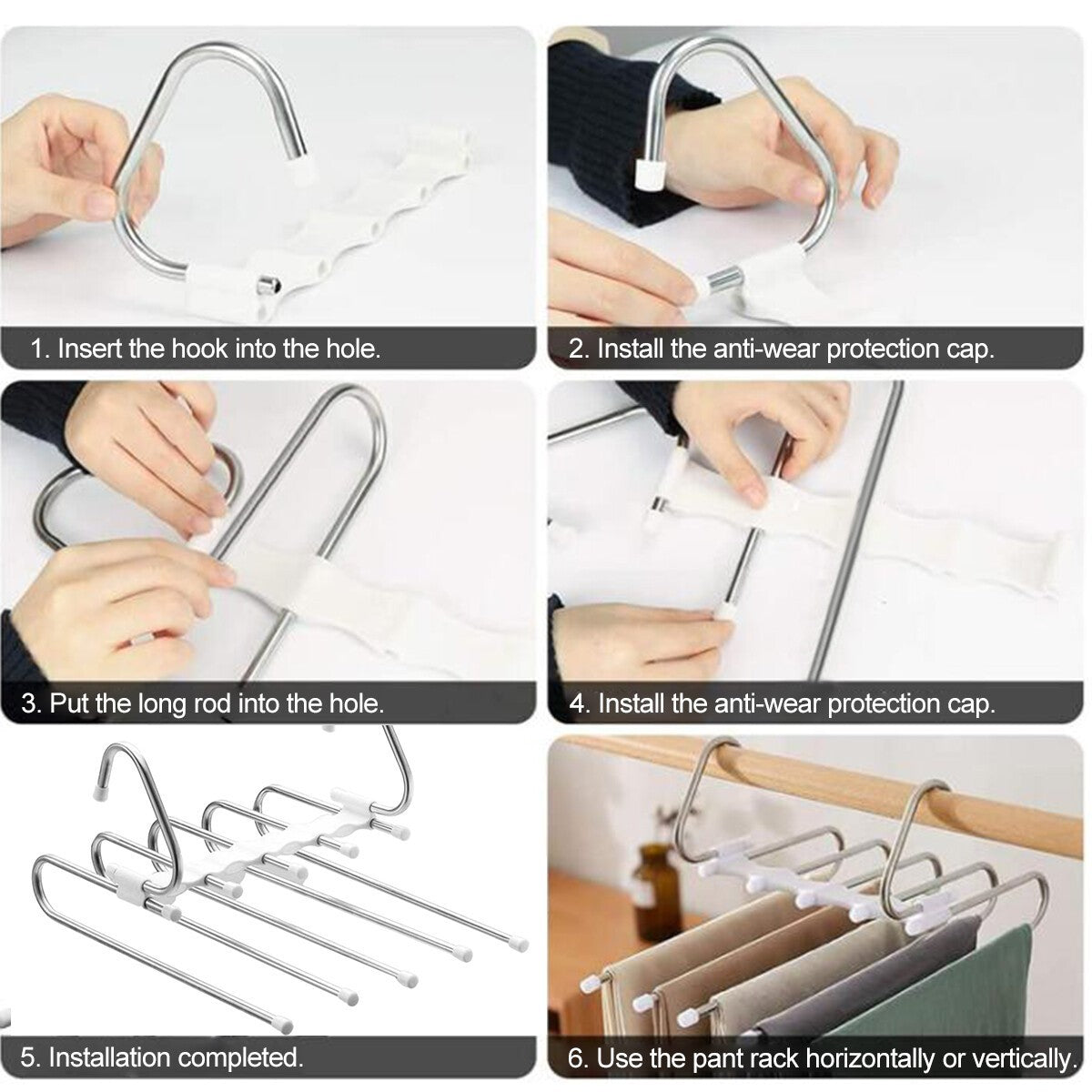 1. Insert the hook into the hole.

2. Install the anti-wear protection cap.

3. Put the long rod into the hole.

4. Install the anti-wear protection cap.

5. Installation completed.

6. Use the pant rack horizontally or vertically.