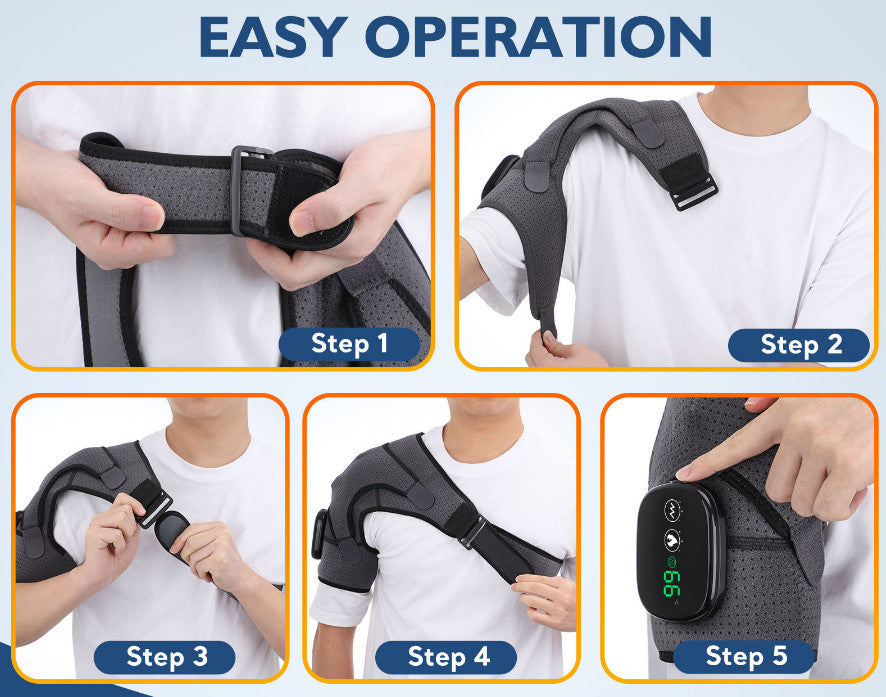 EASY OPERATION

Step 1

Step 2

Step 3

Step 4

Step 5