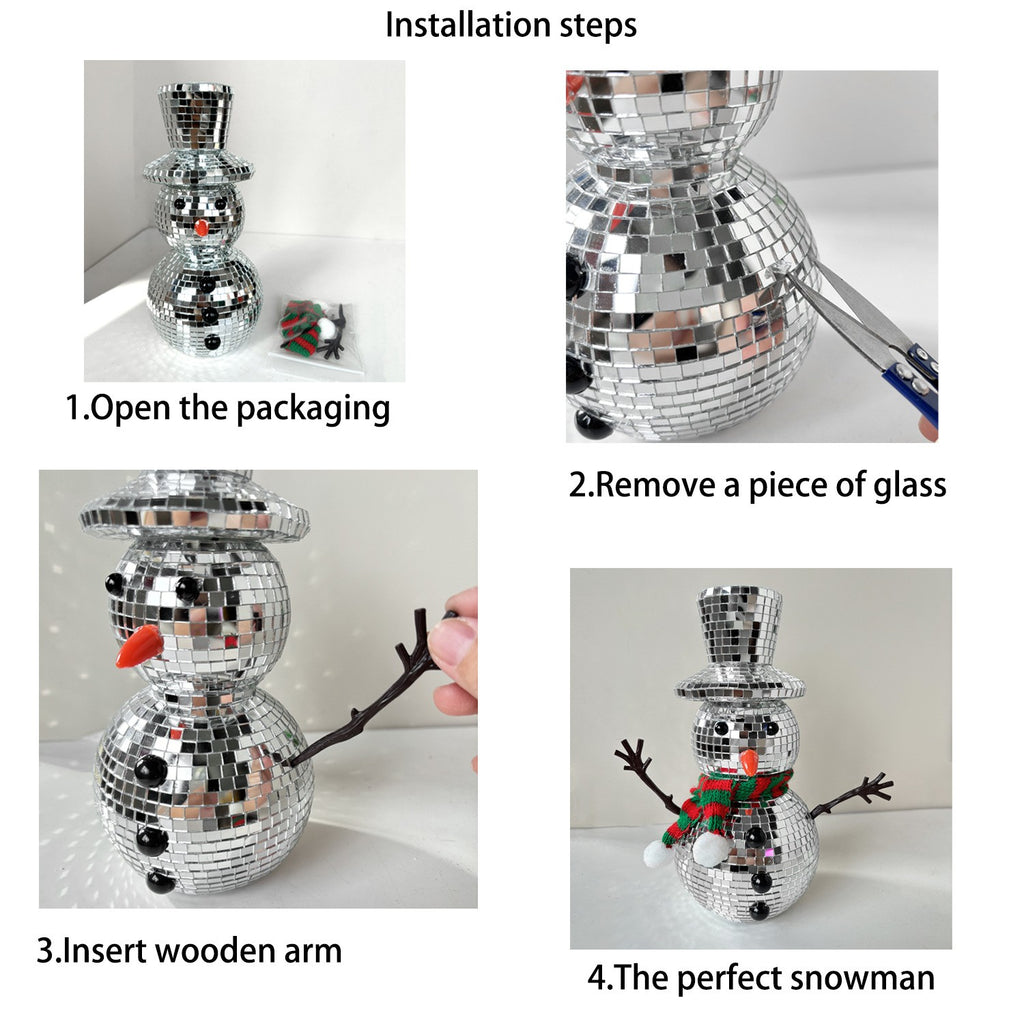 Installation steps

1.Open the packaging

2.Remove a piece of glass

3.Insert wooden arm

4.The perfect snowman