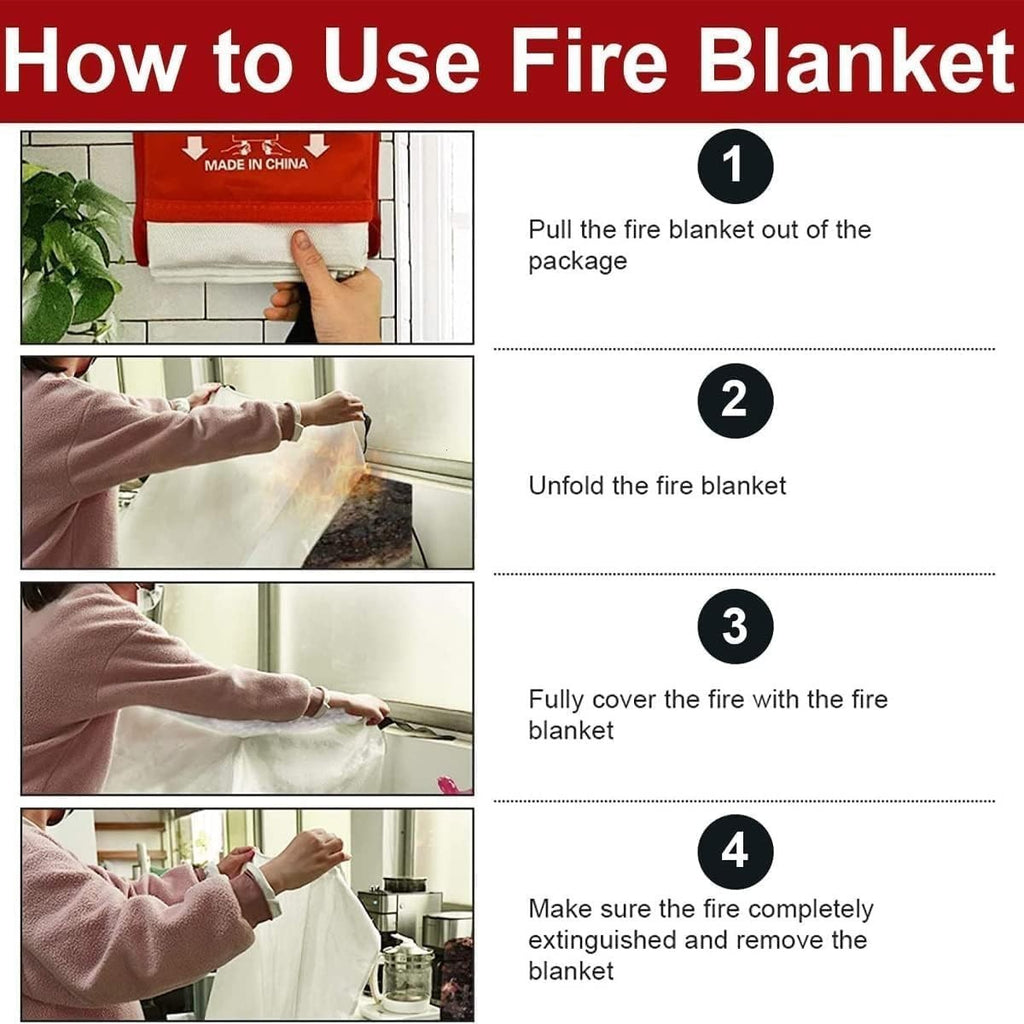 How to Use Fire Blanket

MADE IN CHINA

1

Pull the fire blanket out of the package

2

Unfold the fire blanket

3

Fully cover the fire with the fire blanket

4

Make sure the fire completely extinguished and remove the blanket