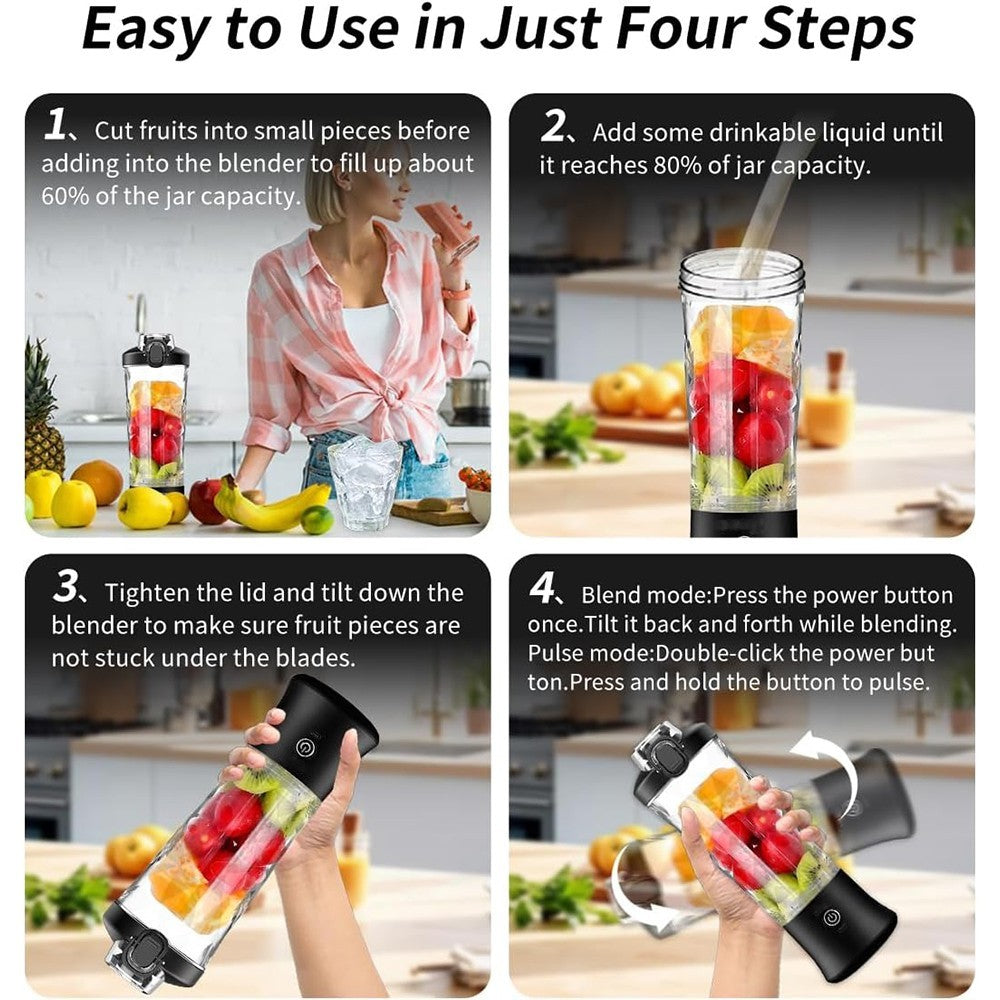 Easy to Use in Just Four Steps

1、Cut fruits into small pieces before adding into the blender to fill up about 60% of the jar capacity.

2、Add some drinkable liquid until it reaches 80% of jar capacity.

3、Tighten the lid and tilt down the blender to make sure fruit pieces are not stuck under the blades.

4、Blend mode:Press the power button once.Tilt it back and forth while blending. Pulse mode:Double-click the power but ton.Press and hold the button to pulse.