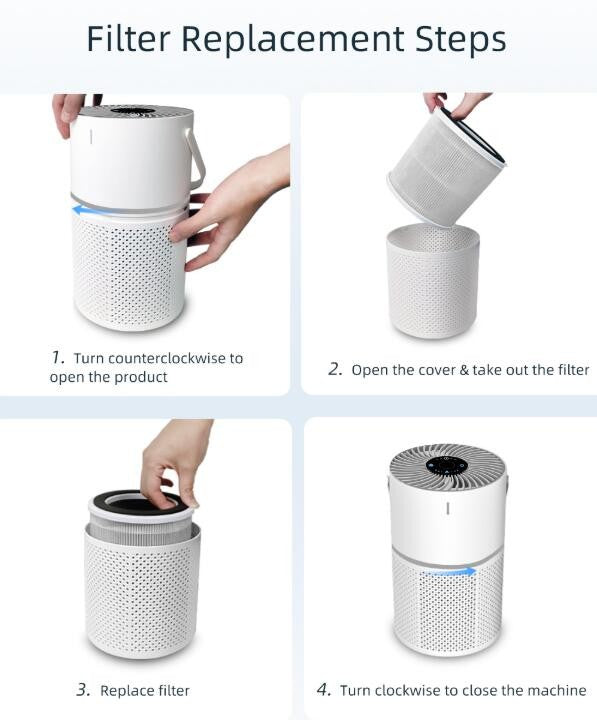 Filter Replacement Steps

1. Turn counterclockwise to open the product

2. Open the cover & take out the filter

3. Replace filter

4. Turn clockwise to close the machine