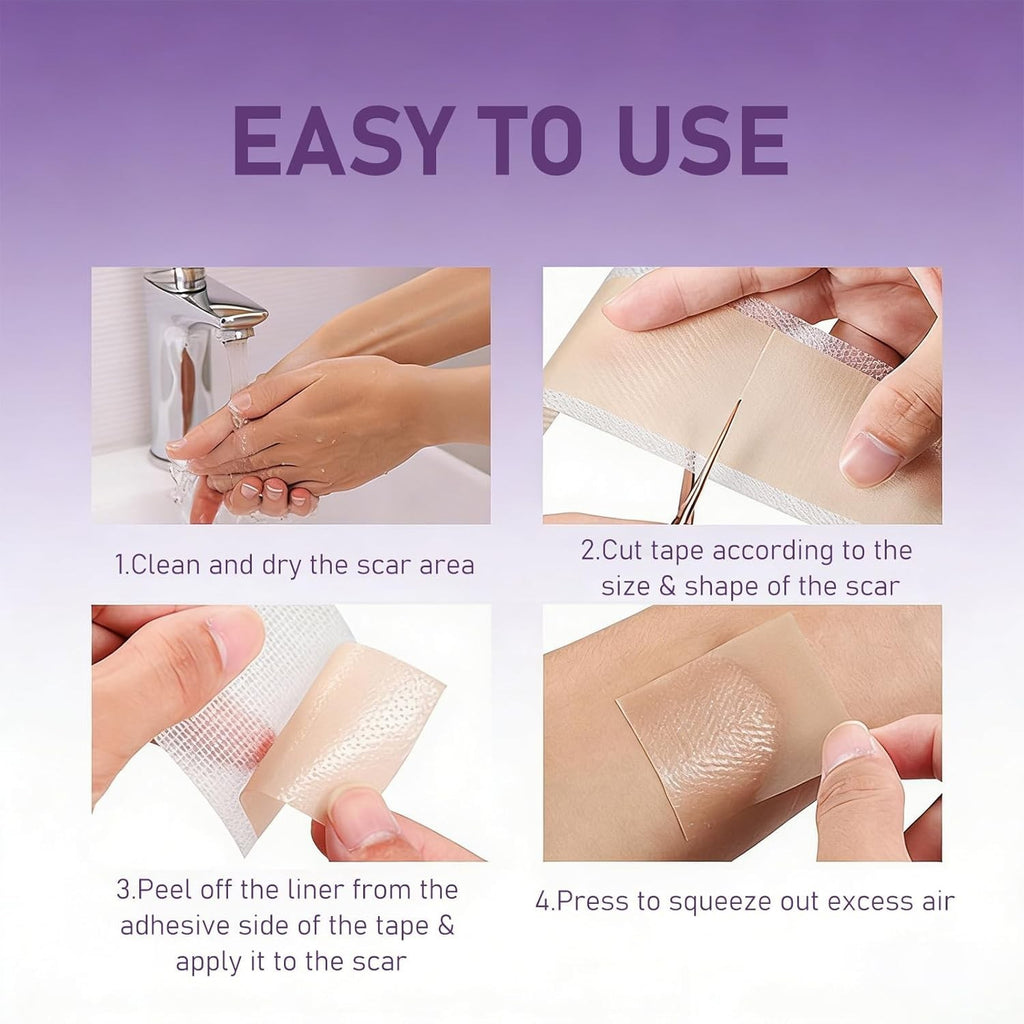 EASY TO USE

1.Clean and dry the scar area

2.Cut tape according to the size & shape of the scar

3.Peel off the liner from the adhesive side of the tape & apply it to the scar

4.Press to squeeze out excess air